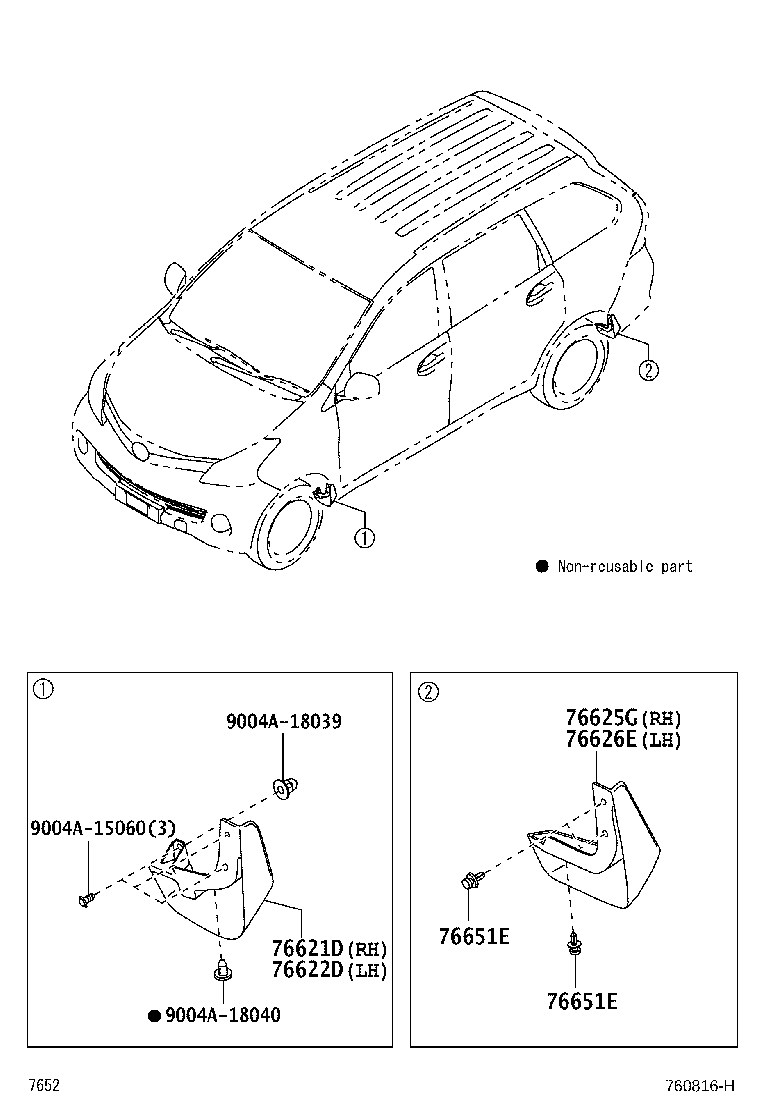 ②

①

● Non-reusable part

①

9004A-18039

9004A-15060(3)

76621D(RH)
76622D(LH)

● 9004A-18040

②

76625G(RH)
76626E(LH)

76651E

76651E

7652

760816-H