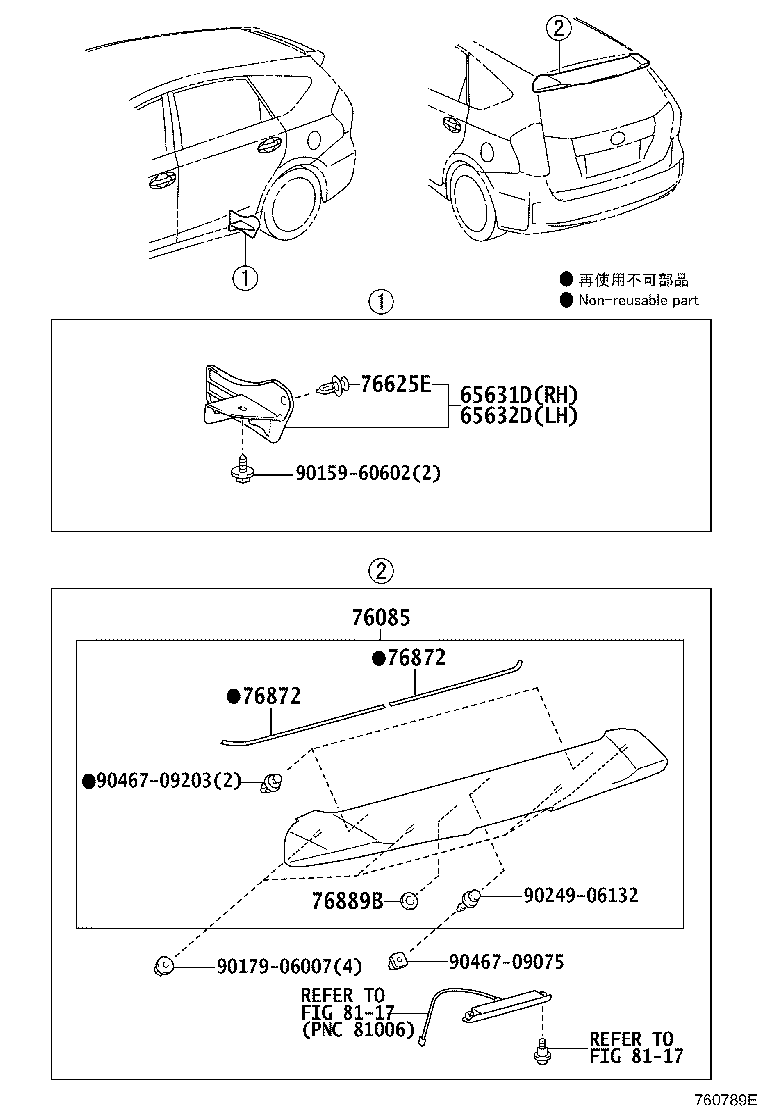 2

1

● 再使用不可部品
● Non-reusable part

1

76625E
65631D(RH)
65632D(LH)
90159-60602(2)

2

76085
●76872
●76872
●90467-09203(2)
76889B
90249-06132
90179-06007(4)
90467-09075
REFER TO
FIG 81-17
(PNC 81006)
REFER TO
FIG 81-17

760789E