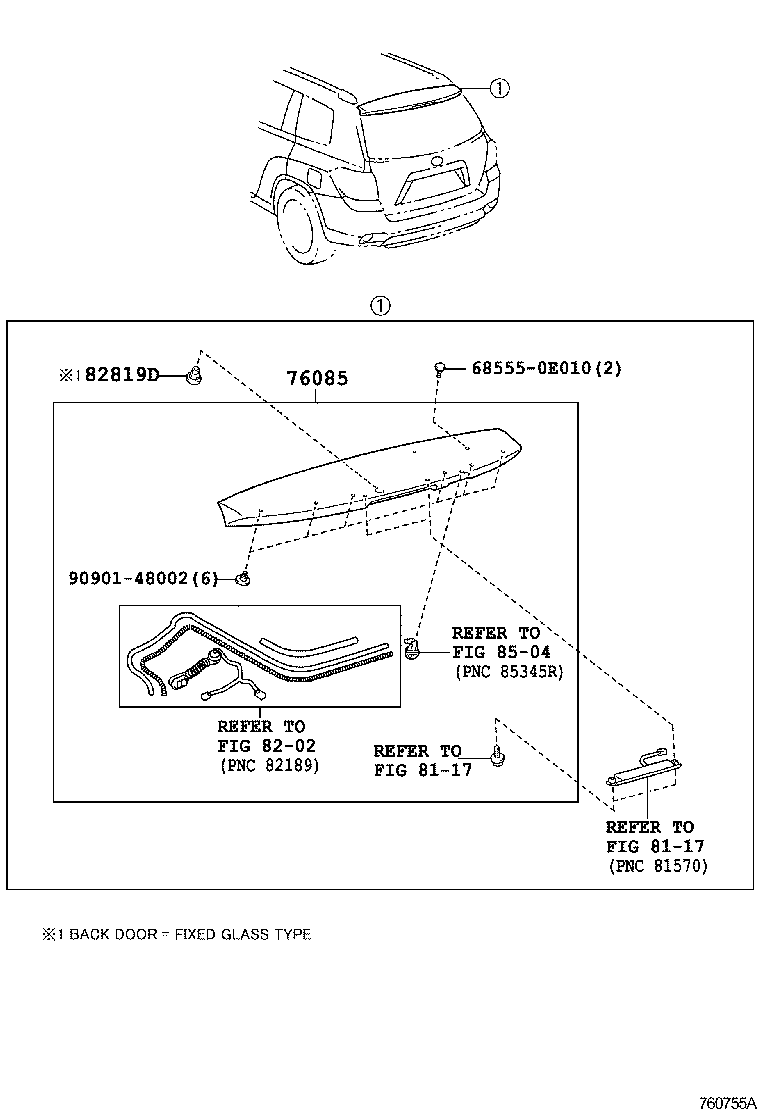 ①

①

※1 82819D

76085

68555-0E010(2)

90901-48002(6)

REFER TO
FIG 85-04
(PNC 85345R)

REFER TO
FIG 82-02
(PNC 82189)

REFER TO
FIG 81-17

REFER TO
FIG 81-17
(PNC 81570)

※1 BACK DOOR = FIXED GLASS TYPE

760755A