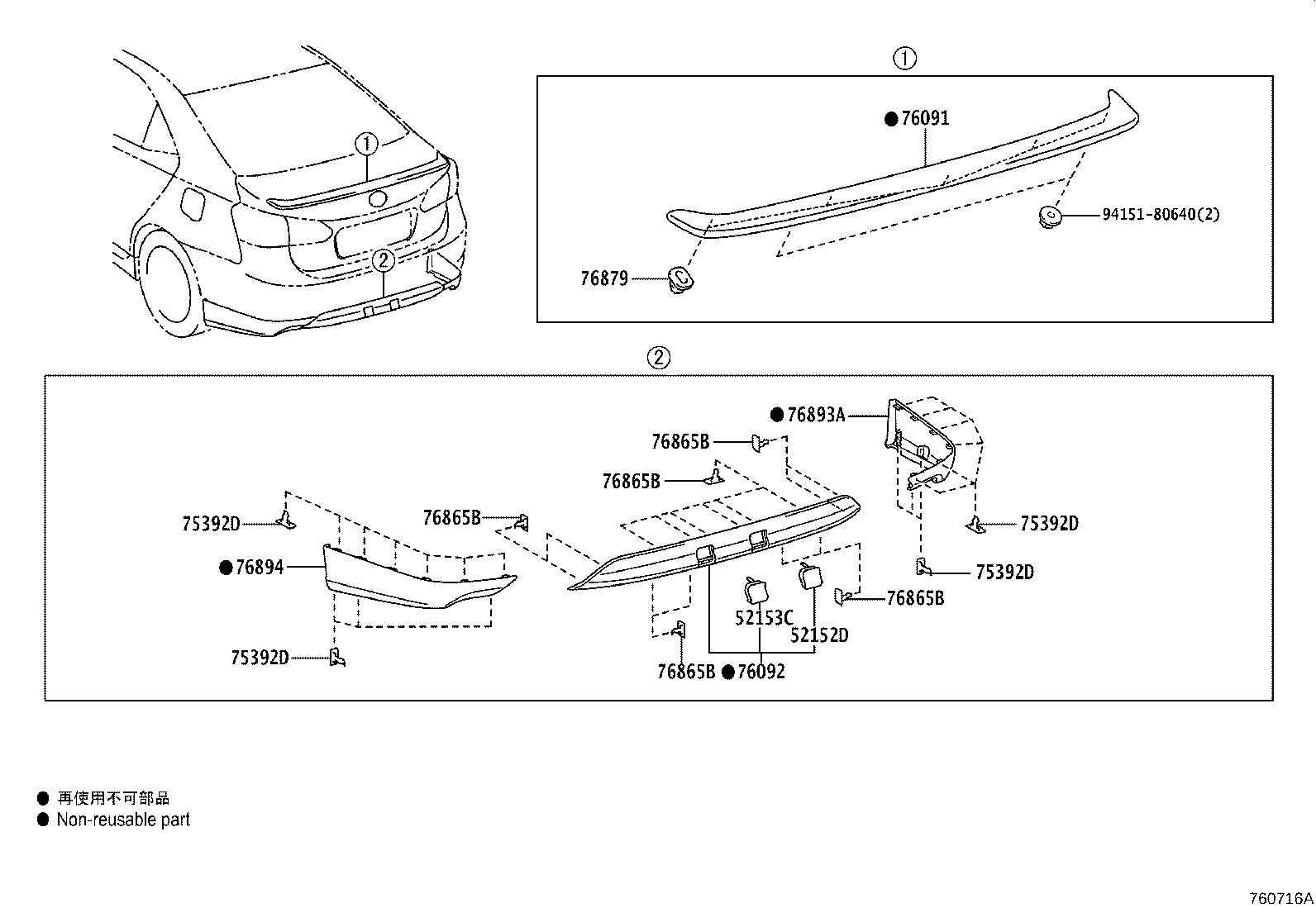 ①
②
①
● 76091
94151-80640(2)
76879
②
● 76893A
76865B
76865B
75392D
76865B
75392D
● 76894
75392D
76865B
52153C
52152D
75392D
76865B ● 76092

● 再使用不可部品
● Non-reusable part

760716A