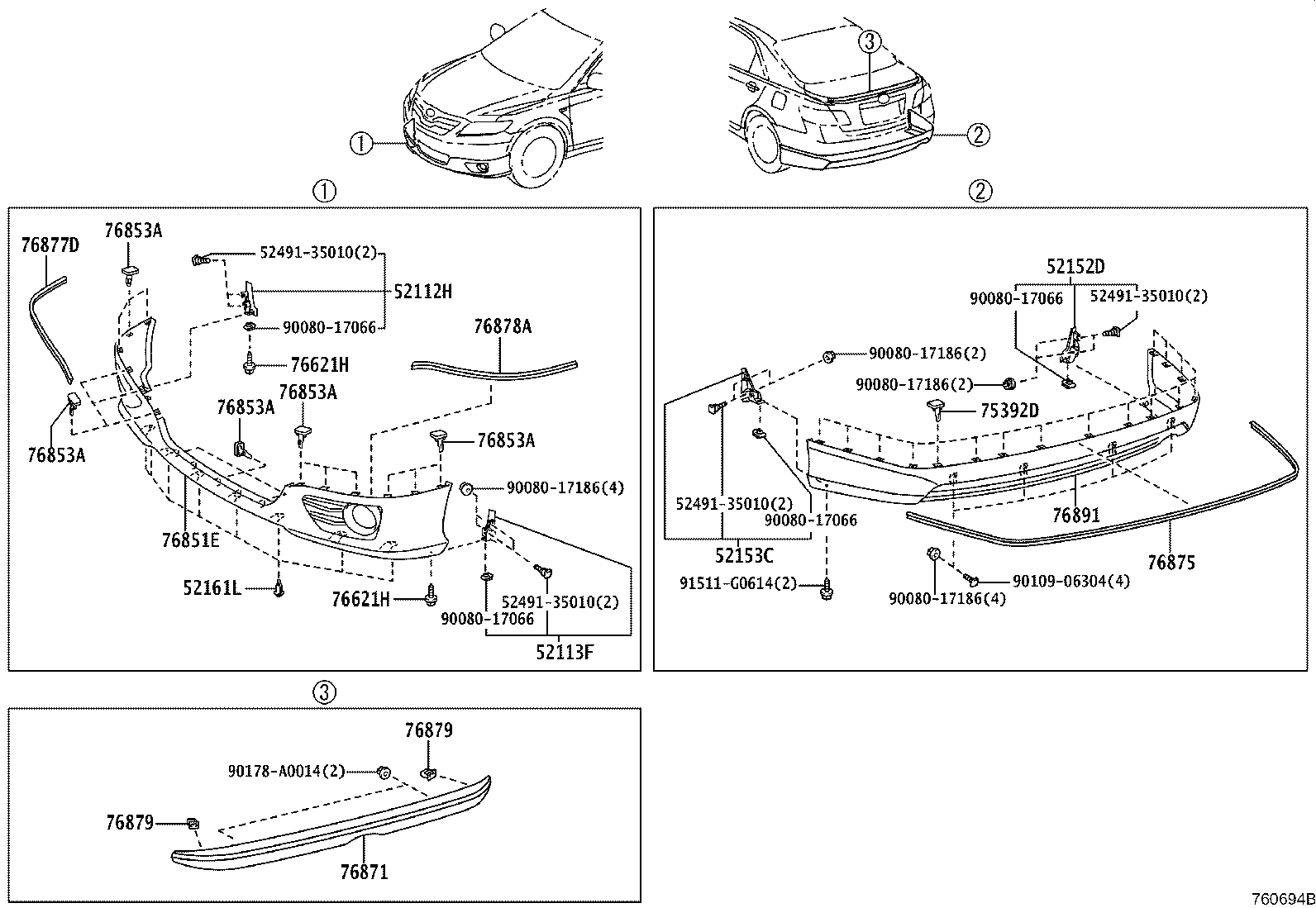 ①
③
②

①
76877D
76853A
52491-35010(2)
52112H
90080-17066
76621H
76878A
76853A
76853A
76853A
76853A
90080-17186(4)
76851E
52161L
76621H
52491-35010(2)
90080-17066
52113F

②
52152D
90080-17066
52491-35010(2)
90080-17186(2)
90080-17186(2)
75392D
52491-35010(2)
90080-17066
52153C
76891
76875
91511-G0614(2)
90109-06304(4)
90080-17186(4)

③
76879
90178-A0014(2)
76879
76871

760694B