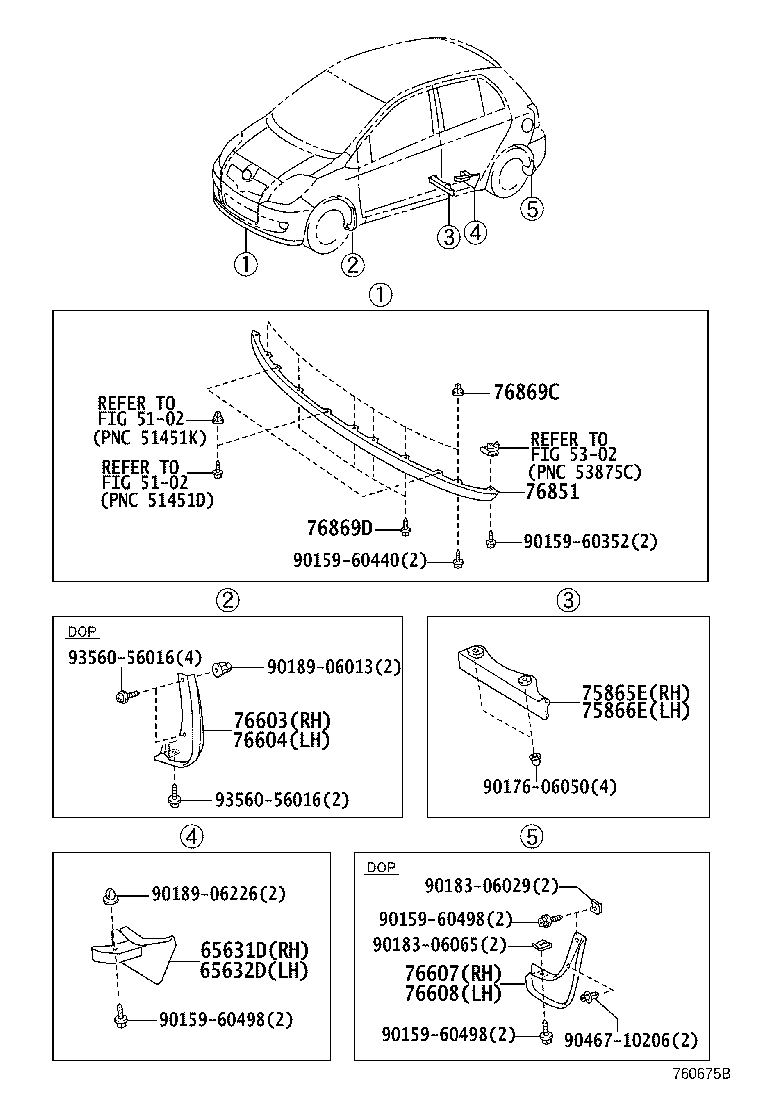 ①
②
③
④
⑤

①

REFER TO
FIG 51-02
(PNC 51451K)

REFER TO
FIG 51-02
(PNC 51451D)

76869C

REFER TO
FIG 53-02
(PNC 53875C)

76851

76869D

90159-60352(2)

90159-60440(2)

②

DOP

93560-56016(4)

90189-06013(2)

76603(RH)
76604(LH)

93560-56016(2)

③

75865E(RH)
75866E(LH)

90176-06050(4)

④

90189-06226(2)

65631D(RH)
65632D(LH)

90159-60498(2)

⑤

DOP

90183-06029(2)

90159-60498(2)

90183-06065(2)

76607(RH)
76608(LH)

90159-60498(2)

90467-10206(2)

760675B