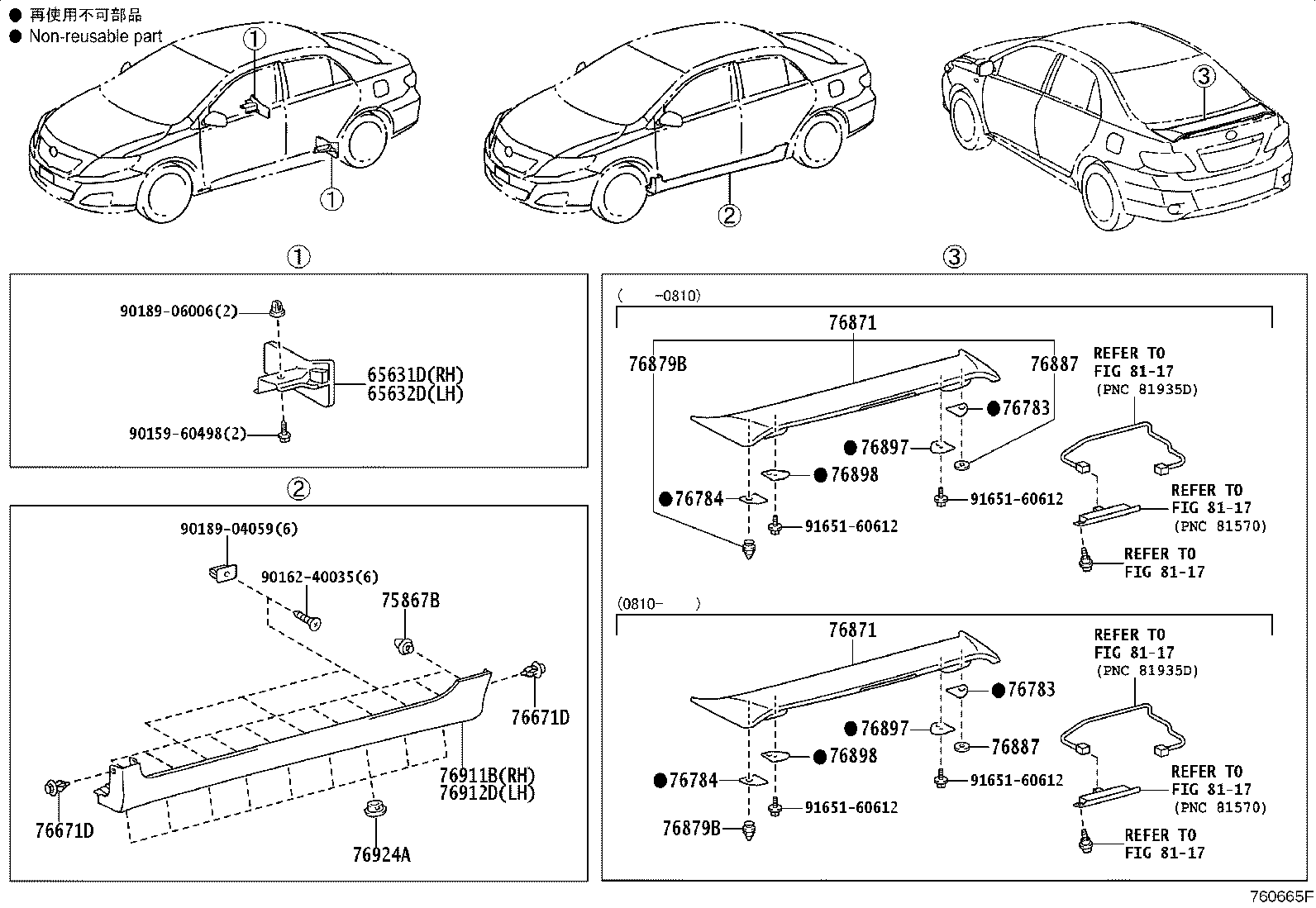 ● 再使用不可部品
● Non-reusable part

①
①
②
③

①
90189-06006(2)
65631D(RH)
65632D(LH)
90159-60498(2)

②
90189-04059(6)
90162-40035(6)
75867B
76671D
76911B(RH)
76912D(LH)
76671D
76924A

③
( -0810)
76871
76879B
76887
REFER TO
FIG 81-17
(PNC 81935D)
●76783
●76897
●76898
●76784
91651-60612
91651-60612
REFER TO
FIG 81-17
(PNC 81570)
REFER TO
FIG 81-17

(0810- )
76871
REFER TO
FIG 81-17
(PNC 81935D)
●76783
●76897
76887
●76898
●76784
91651-60612
91651-60612
76879B
REFER TO
FIG 81-17
(PNC 81570)
REFER TO
FIG 81-17

760665F