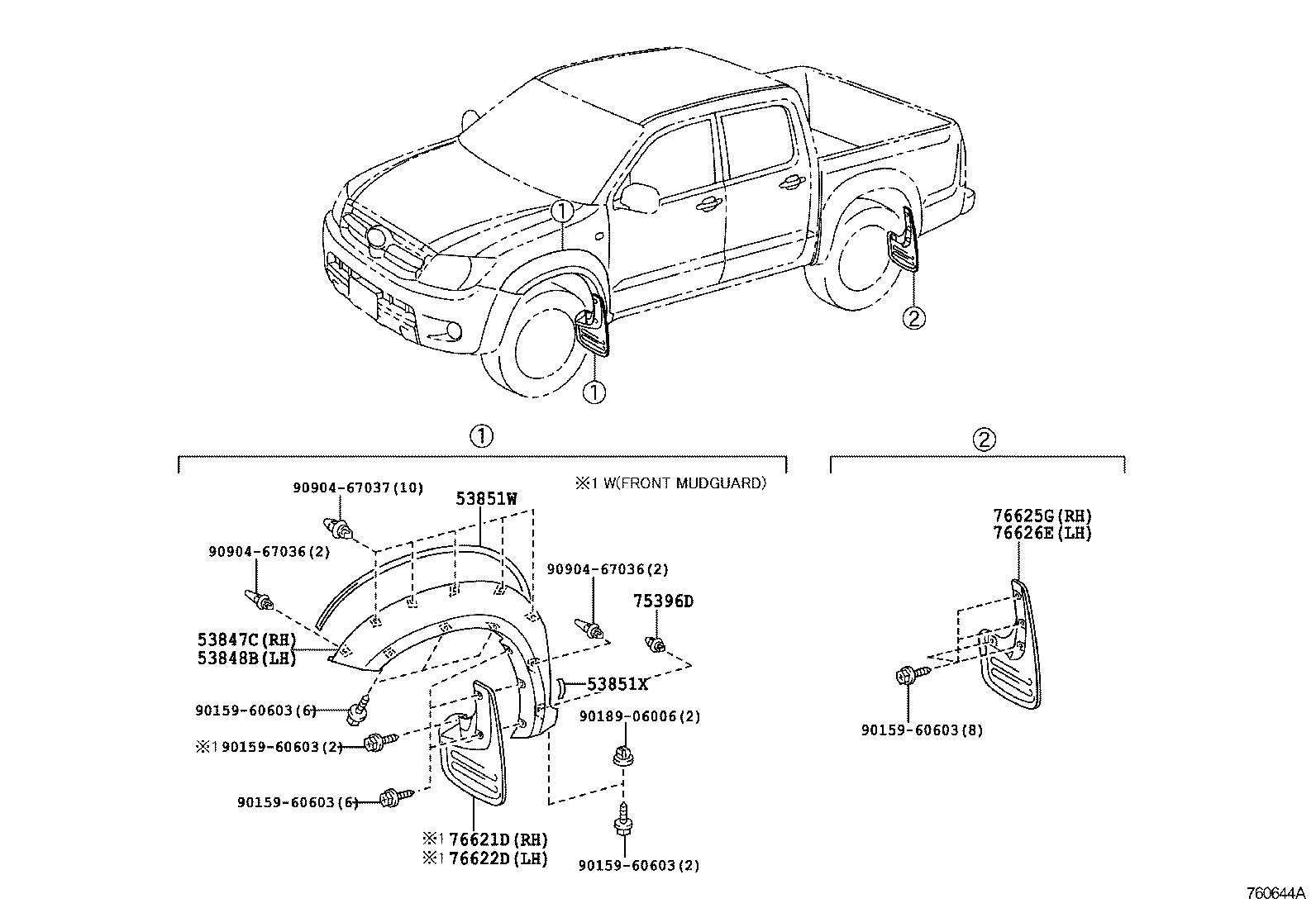 ①

②

①

①

②

※1 W(FRONT MUDGUARD)

90904-67037(10)

53851W

90904-67036(2)

90904-67036(2)

75396D

53847C(RH)
53848B(LH)

53851X

90159-60603(6)

90189-06006(2)

※1 90159-60603(2)

90159-60603(6)

※1 76621D(RH)
※1 76622D(LH)

90159-60603(2)

76625G(RH)
76626E(LH)

90159-60603(8)

760644A