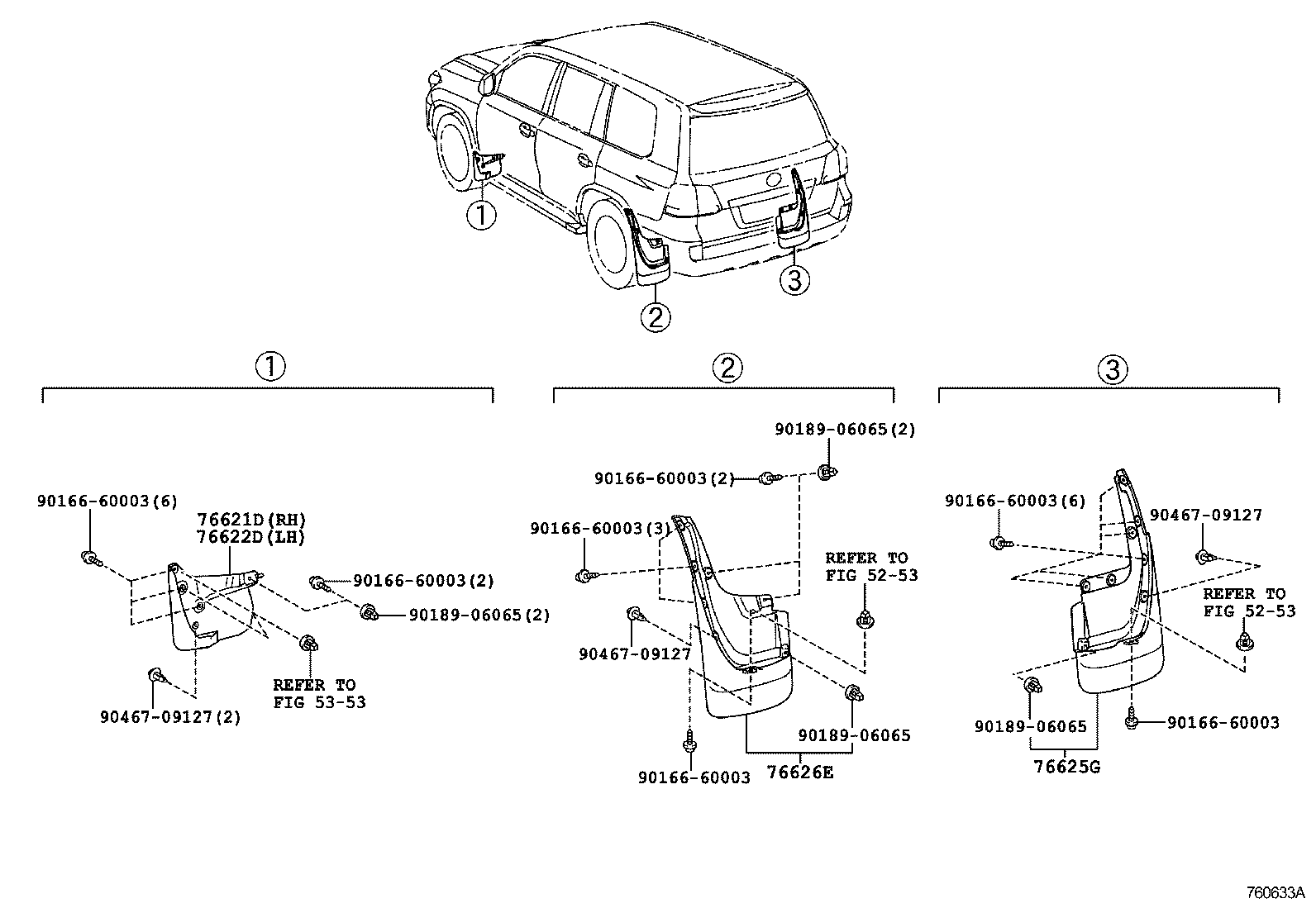 ①
②
③

①
90166-60003(6)
76621D(RH)
76622D(LH)
90166-60003(2)
90189-06065(2)
REFER TO
FIG 53-53
90467-09127(2)

②
90189-06065(2)
90166-60003(2)
90166-60003(3)
REFER TO
FIG 52-53
90467-09127
90189-06065
90166-60003
76626E

③
90166-60003(6)
90467-09127
REFER TO
FIG 52-53
90189-06065
90166-60003
76625G

760633A