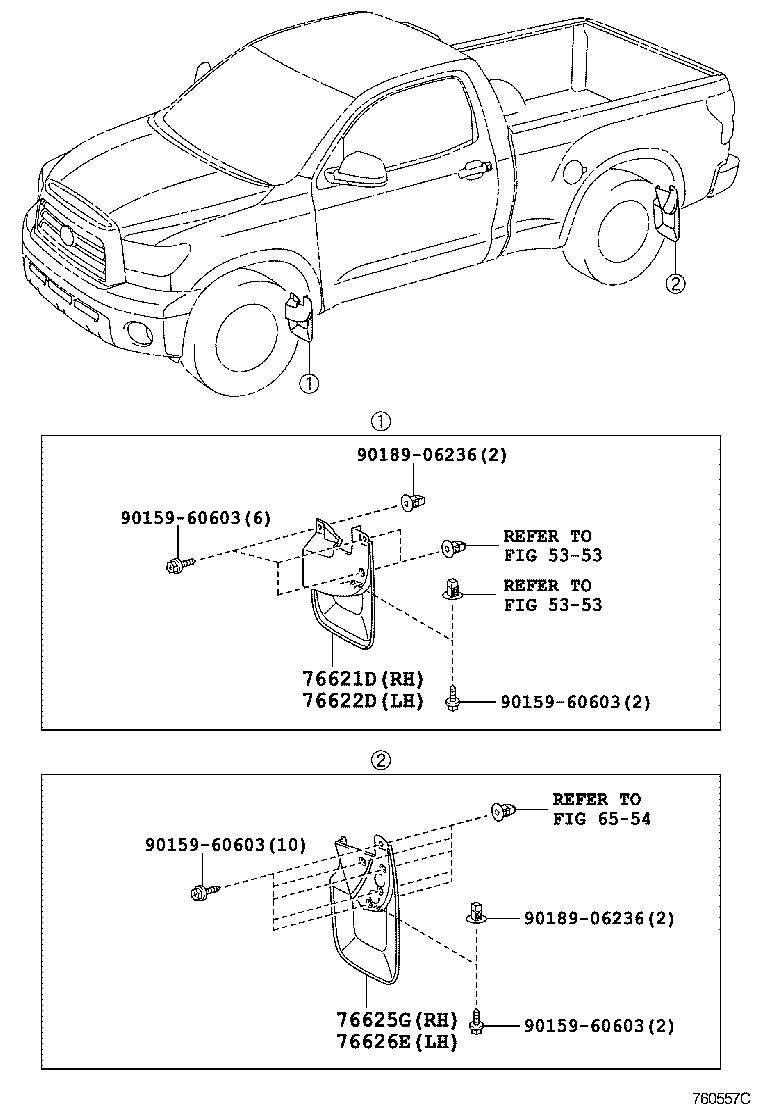 ②
①
①
90189-06236(2)
90159-60603(6)
REFER TO FIG 53-53
REFER TO FIG 53-53
76621D(RH)
76622D(LH)
90159-60603(2)
②
REFER TO FIG 65-54
90159-60603(10)
90189-06236(2)
76625G(RH)
76626E(LH)
90159-60603(2)
760557C