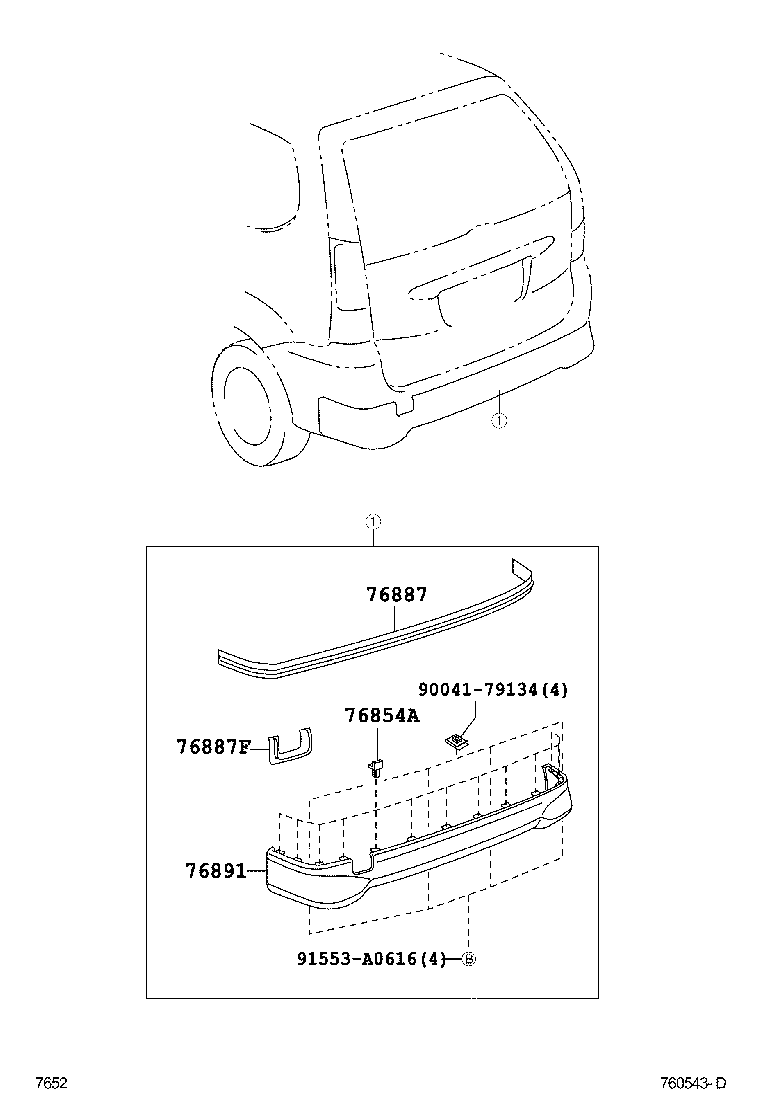 ①

①

76887

90041-79134(4)

76854A

76887F

76891

91553-A0616(4)-Ⓑ

7652

760543-D