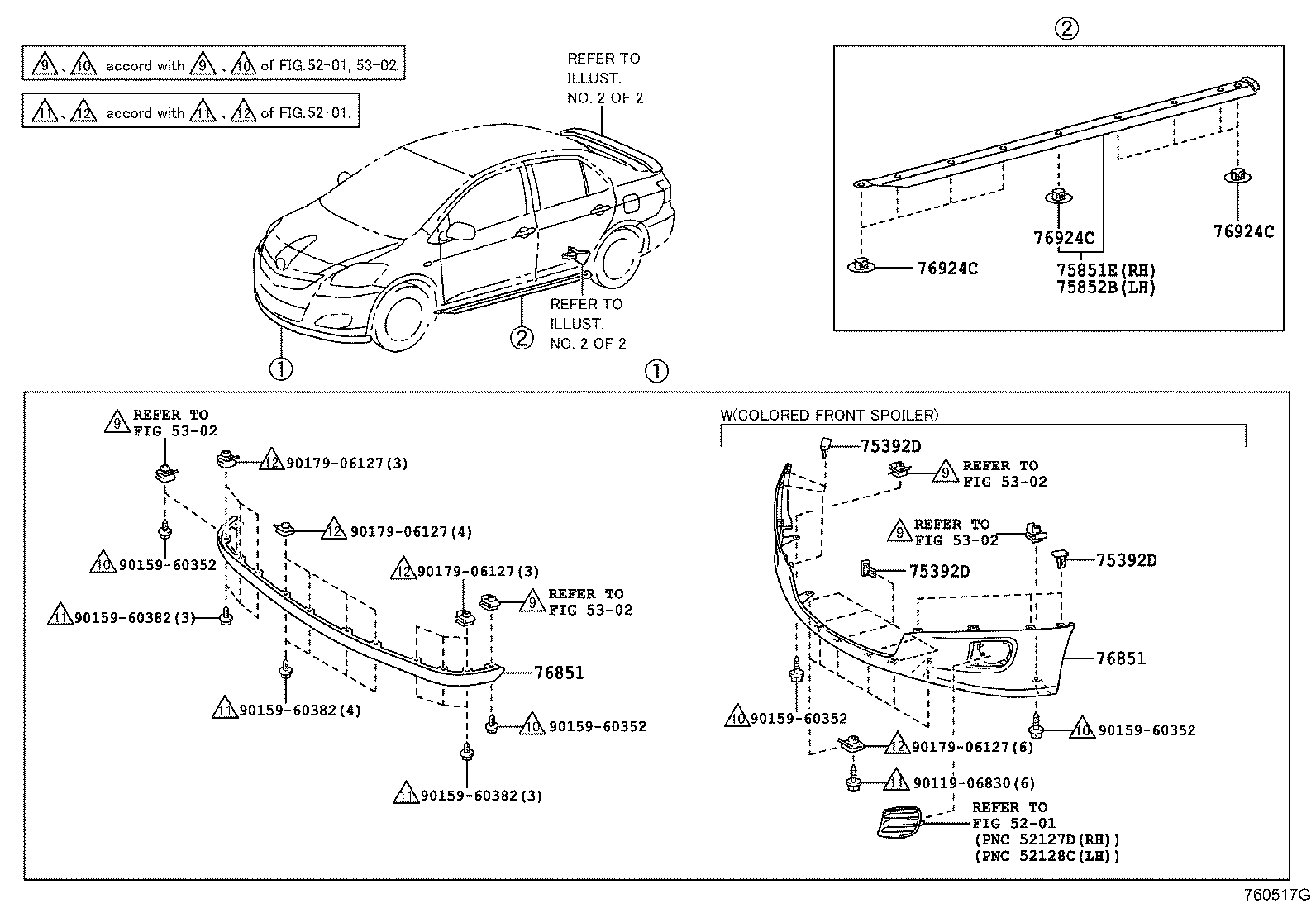 9、10 accord with 9、10 of FIG.52-01, 53-02

11、12 accord with 11、12 of FIG.52-01.

REFER TO ILLUST. NO. 2 OF 2

REFER TO ILLUST. NO. 2 OF 2

①

②

②

76924C

76924C

76924C

75851E(RH)
75852B(LH)

①

9 REFER TO FIG 53-02

12 90179-06127(3)

12 90179-06127(4)

10 90159-60352

12 90179-06127(3)

9 REFER TO FIG 53-02

11 90159-60382(3)

76851

11 90159-60382(4)

10 90159-60352

11 90159-60382(3)

W(COLORED FRONT SPOILER)

75392D

9 REFER TO FIG 53-02

9 REFER TO FIG 53-02

75392D

75392D

76851

10 90159-60352

10 90159-60352

12 90179-06127(6)

11 90119-06830(6)

REFER TO FIG 52-01
(PNC 52127D(RH))
(PNC 52128C(LH))

760517G