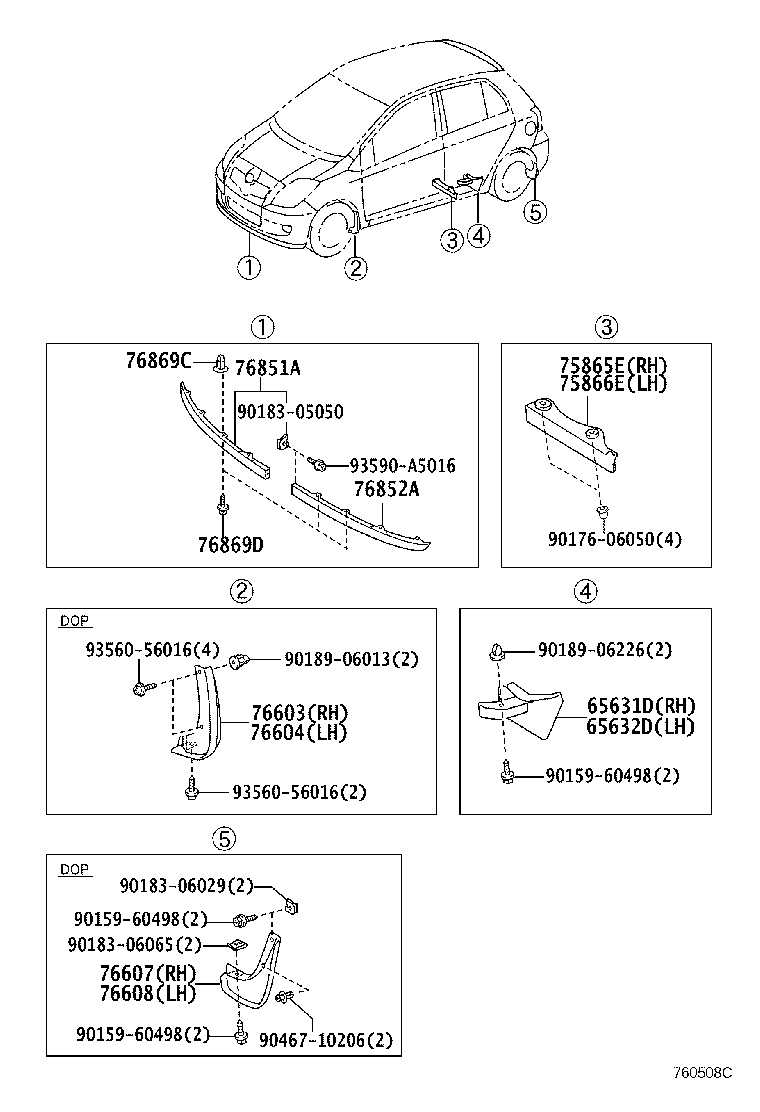 ①
②
③
④
⑤

①
76869C
76851A
90183-05050
93590-A5016
76852A
76869D

③
75865E(RH)
75866E(LH)
90176-06050(4)

②
DOP
93560-56016(4)
90189-06013(2)
76603(RH)
76604(LH)
93560-56016(2)

④
90189-06226(2)
65631D(RH)
65632D(LH)
90159-60498(2)

⑤
DOP
90183-06029(2)
90159-60498(2)
90183-06065(2)
76607(RH)
76608(LH)
90159-60498(2)
90467-10206(2)

760508C