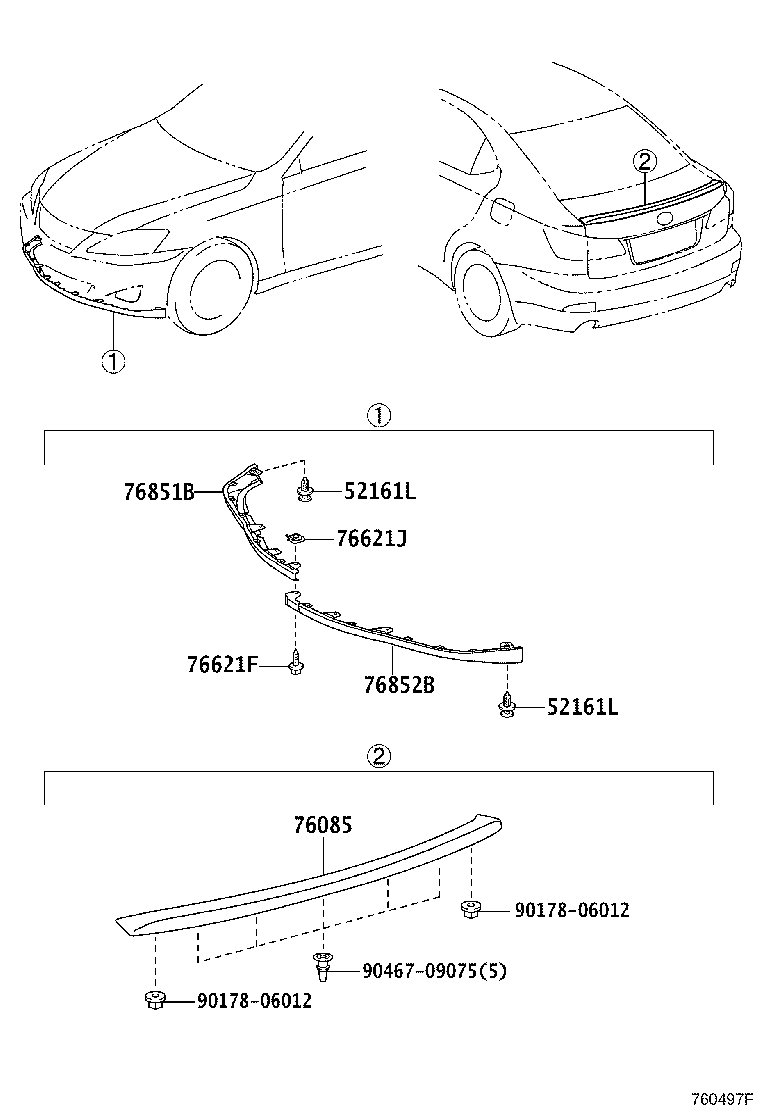 ②

①

①

76851B

52161L

76621J

76621F

76852B

52161L

②

76085

90178-06012

90467-09075(5)

90178-06012

760497F