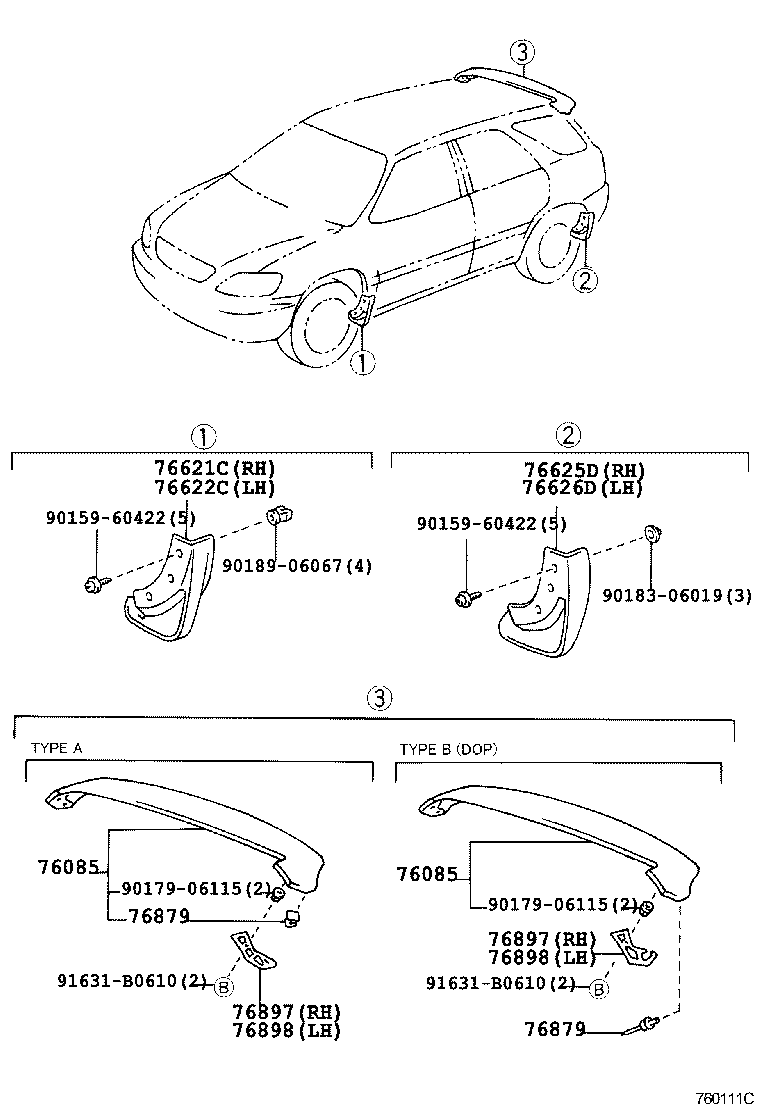 ③
②
①

①
76621C(RH)
76622C(LH)
90159-60422(5)
90189-06067(4)

②
76625D(RH)
76626D(LH)
90159-60422(5)
90183-06019(3)

③
TYPE A
76085
90179-06115(2)
76879
91631-B0610(2) Ⓑ
76897(RH)
76898(LH)

TYPE B (DOP)
76085
90179-06115(2)
76897(RH)
76898(LH)
91631-B0610(2) Ⓑ
76879

760111C