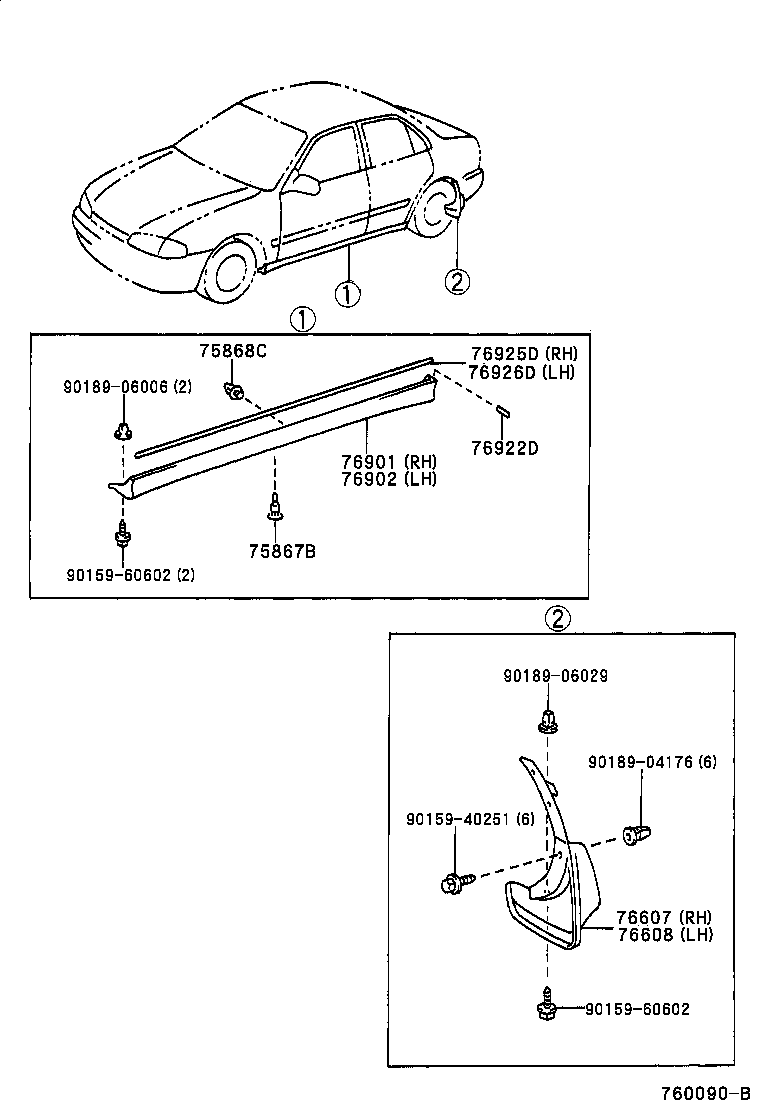 ①
②

①
75868C
90189-06006 (2)
76925D (RH)
76926D (LH)
76922D
76901 (RH)
76902 (LH)
75867B
90159-60602 (2)

②
90189-06029
90189-04176 (6)
90159-40251 (6)
76607 (RH)
76608 (LH)
90159-60602

760090-B