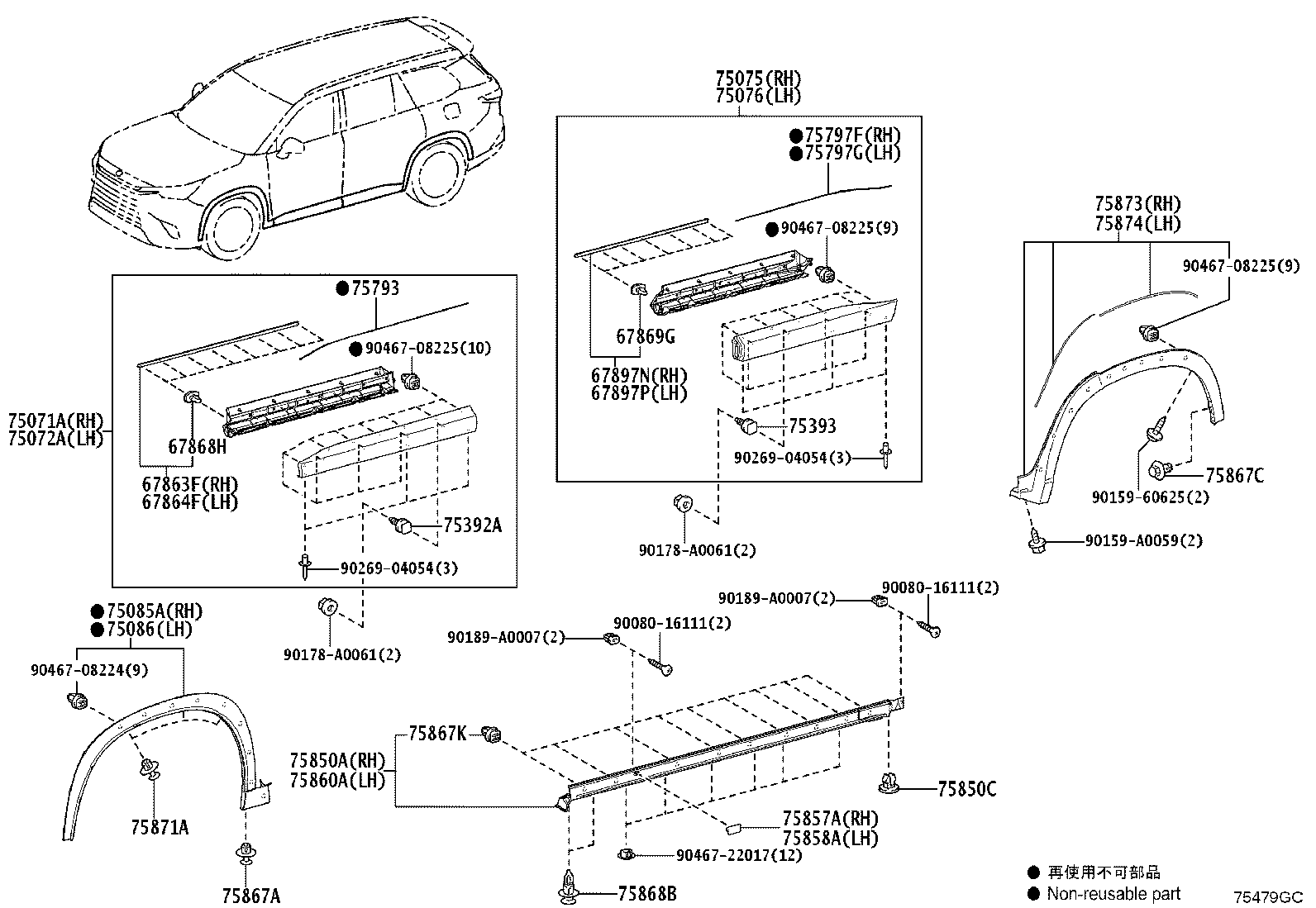 75075(RH)
75076(LH)
●75797F(RH)
●75797G(LH)
●90467-08225(9)
67869G
67897N(RH)
67897P(LH)
75393
90269-04054(3)
90178-A0061(2)

75873(RH)
75874(LH)
90467-08225(9)
75867C
90159-60625(2)
90159-A0059(2)

●75793
●90467-08225(10)
75071A(RH)
75072A(LH)
67868H
67863F(RH)
67864F(LH)
75392A
90269-04054(3)
90178-A0061(2)

●75085A(RH)
●75086(LH)
90467-08224(9)
75871A
75867A

90189-A0007(2)
90080-16111(2)
90189-A0007(2)
90080-16111(2)
75867K
75850A(RH)
75860A(LH)
75850C
75857A(RH)
75858A(LH)
90467-22017(12)
75868B

● 再使用不可部品
● Non-reusable part
75479GC