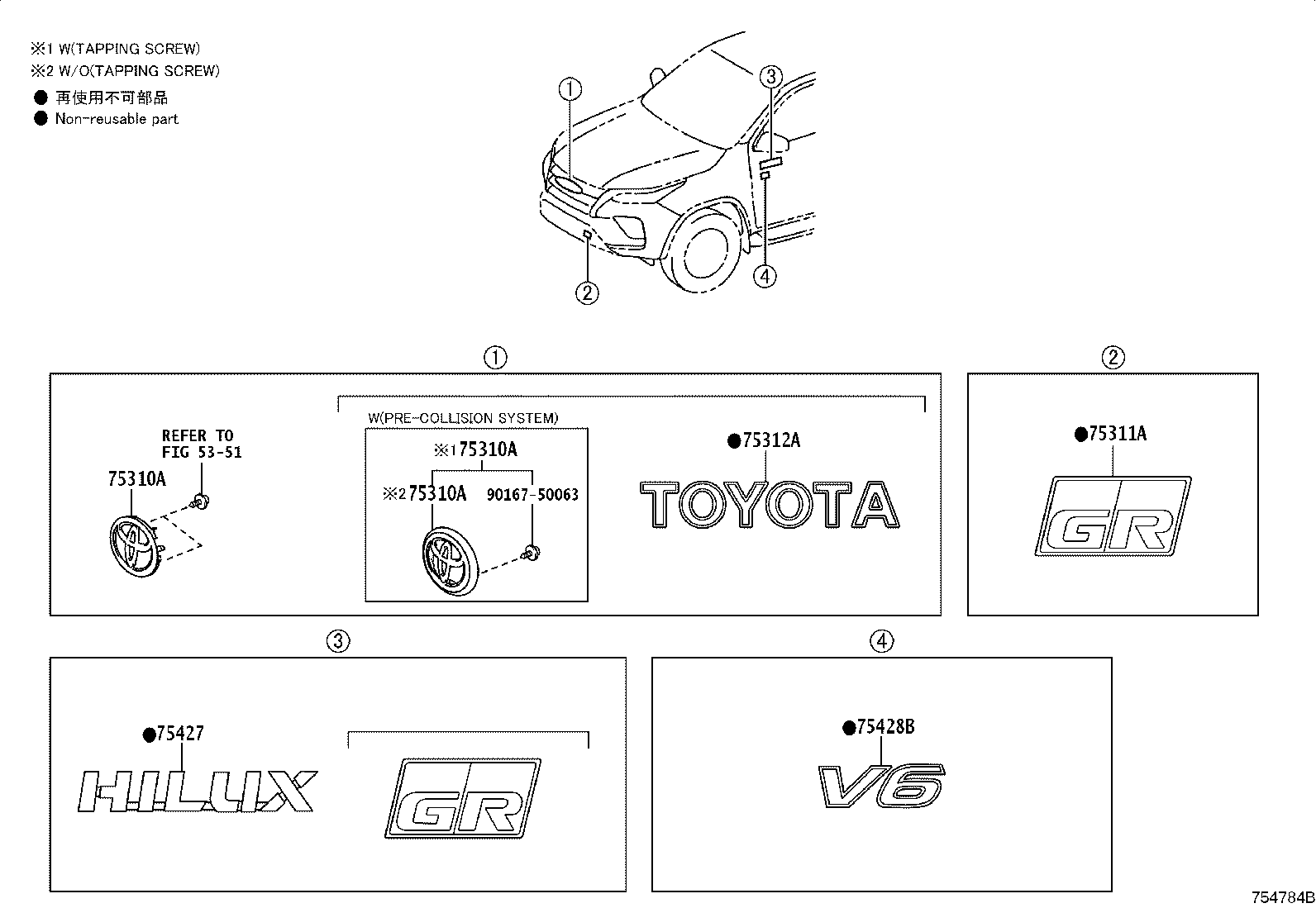 ※1 W(TAPPING SCREW)
※2 W/O(TAPPING SCREW)
● 再使用不可部品
● Non-reusable part

①
③
②
④

①
REFER TO
FIG 53-51
75310A

W(PRE-COLLISION SYSTEM)
※1 75310A
※2 75310A
90167-50063

●75312A
TOYOTA

②
●75311A
GR

③
●75427
HILUX
GR

④
●75428B
V6

754784B