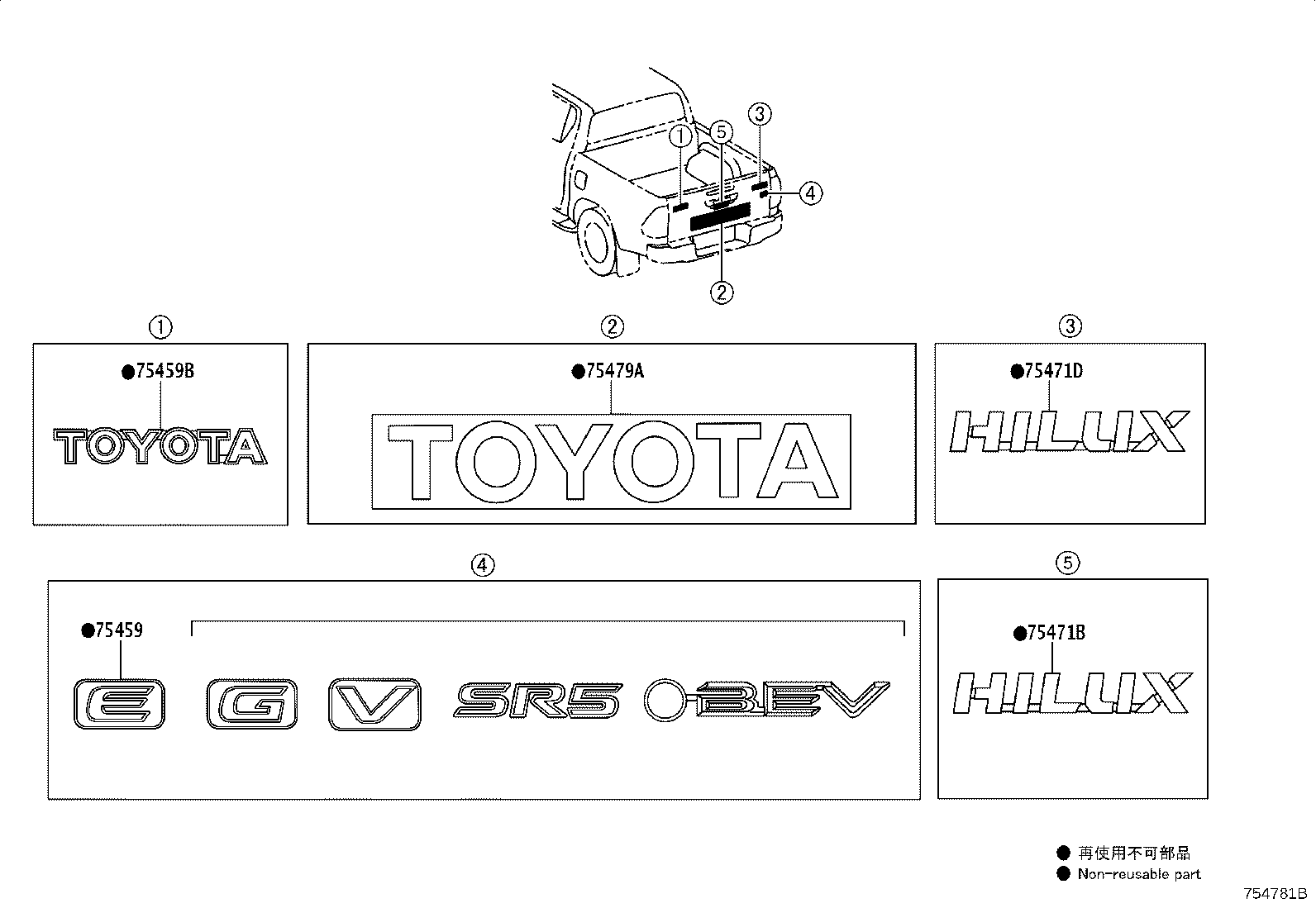 ①
⑤
③
④
②

①
●75459B
TOYOTA

②
●75479A
TOYOTA

③
●75471D
HILUX

④
●75459
E G V SR5 BEV

⑤
●75471B
HILUX

● 再使用不可部品
● Non-reusable part

754781B