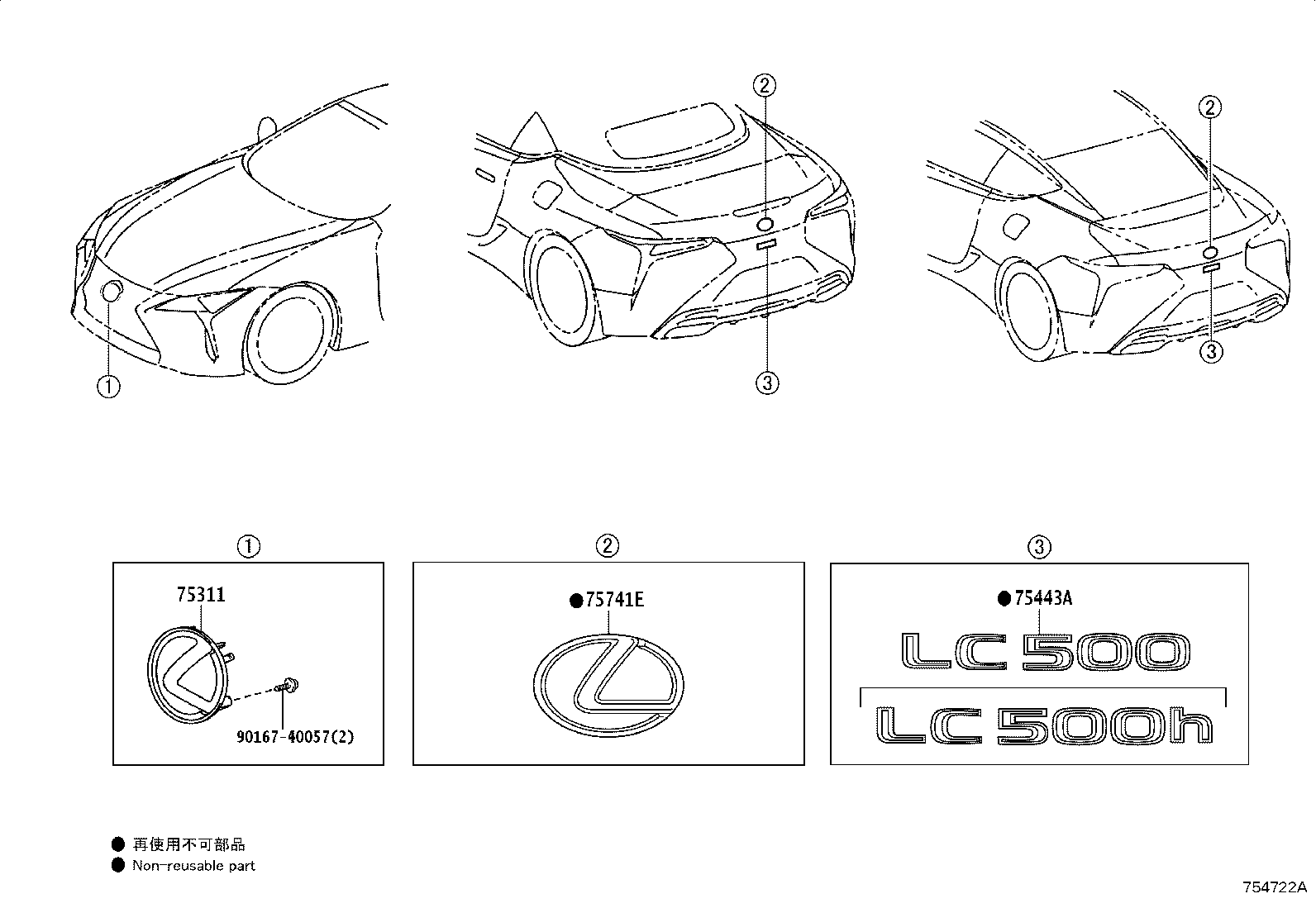 ①

②

③

②

③

①

75311

90167-40057(2)

②

●75741E

③

●75443A

LC500

LC500h

● 再使用不可部品
● Non-reusable part

754722A