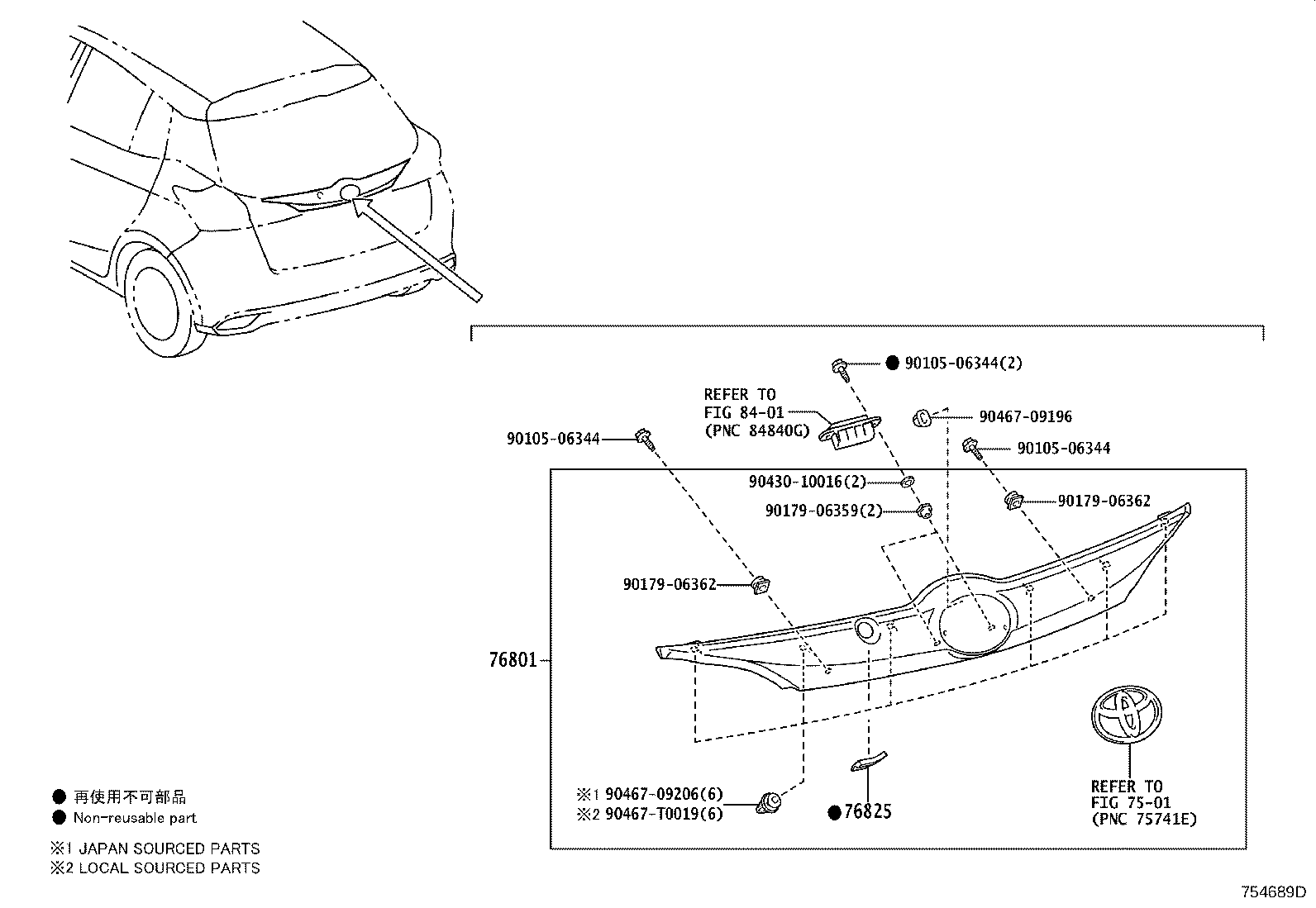 ● 90105-06344(2)

REFER TO
FIG 84-01
(PNC 84840G)

90467-09196

90105-06344

90105-06344

90430-10016(2)

90179-06359(2)

90179-06362

90179-06362

76801

※1 90467-09206(6)
※2 90467-T0019(6)

●76825

REFER TO
FIG 75-01
(PNC 75741E)

● 再使用不可部品
● Non-reusable part

※1 JAPAN SOURCED PARTS
※2 LOCAL SOURCED PARTS

754689D