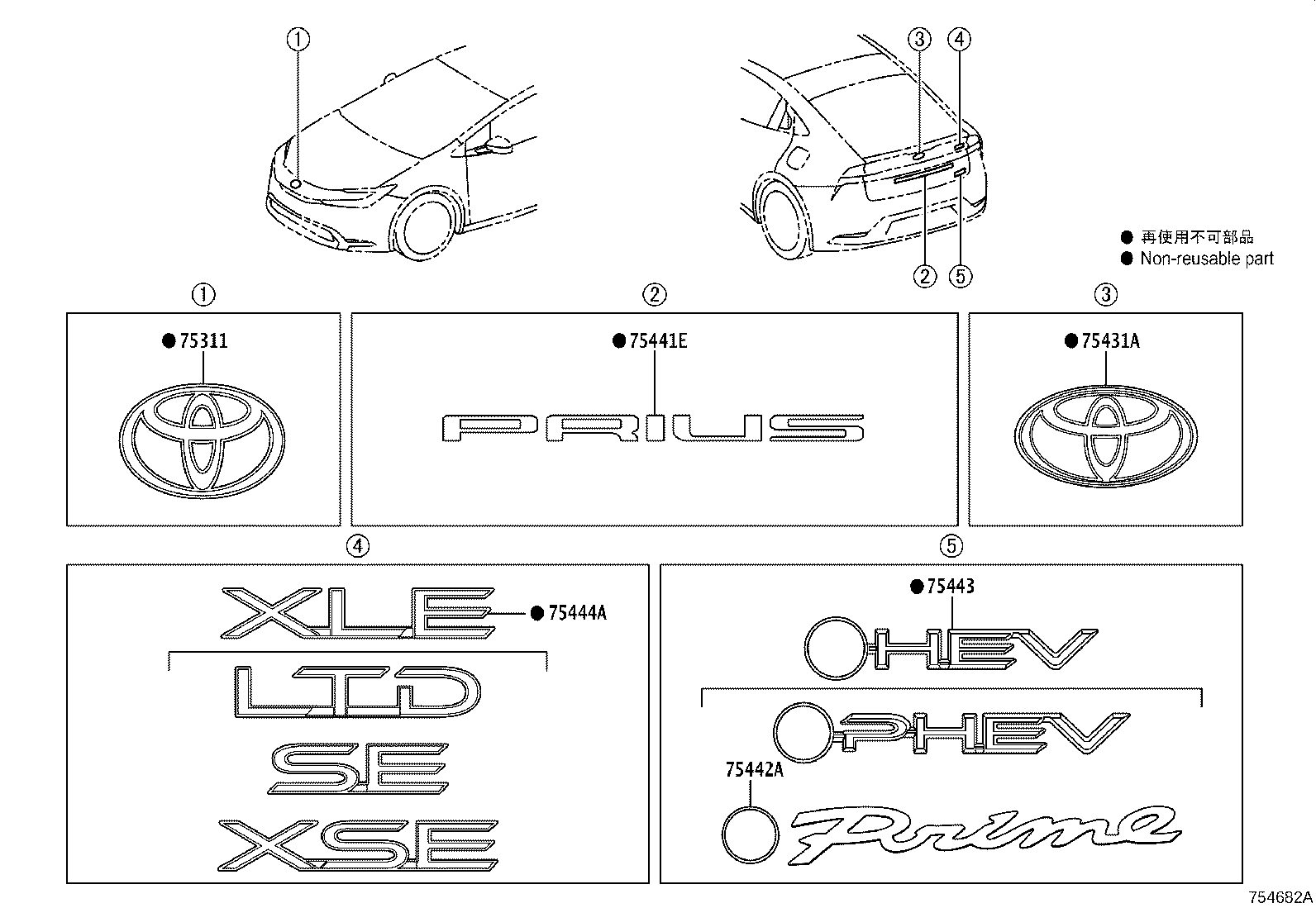 ①
③ ④
② ⑤
● 再使用不可部品
● Non-reusable part

①
●75311

②
●75441E
PRIUS

③
●75431A

④
XLE ●75444A
LTD
SE
XSE

⑤
●75443
HEV
PHEV
75442A
Prime

754682A