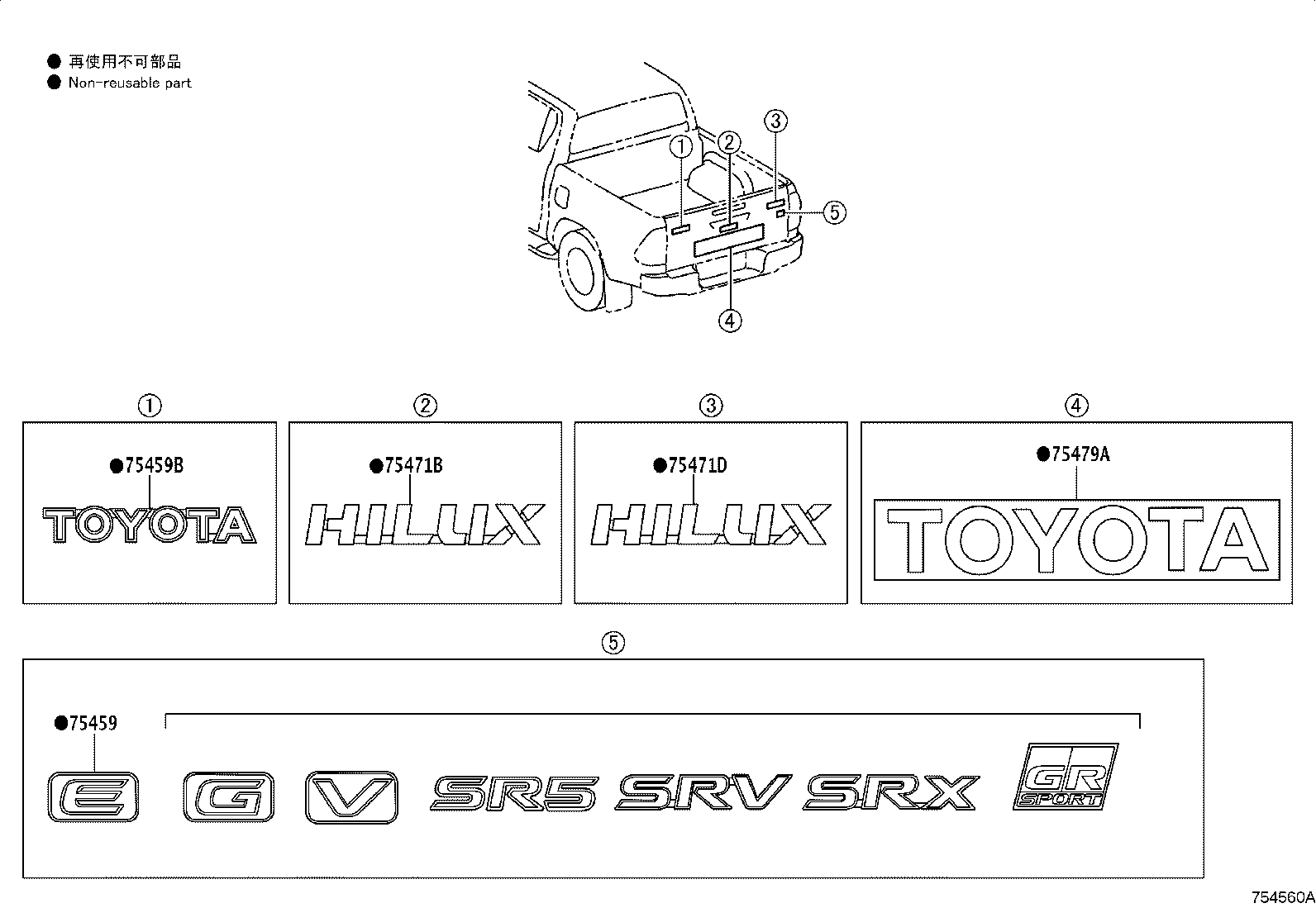 ● 再使用不可部品
● Non-reusable part

①
②
③
⑤
④

①
●75459B
TOYOTA

②
●75471B
HILUX

③
●75471D
HILUX

④
●75479A
TOYOTA

⑤
●75459
E G V SR5 SRV SRX GR SPORT

754560A