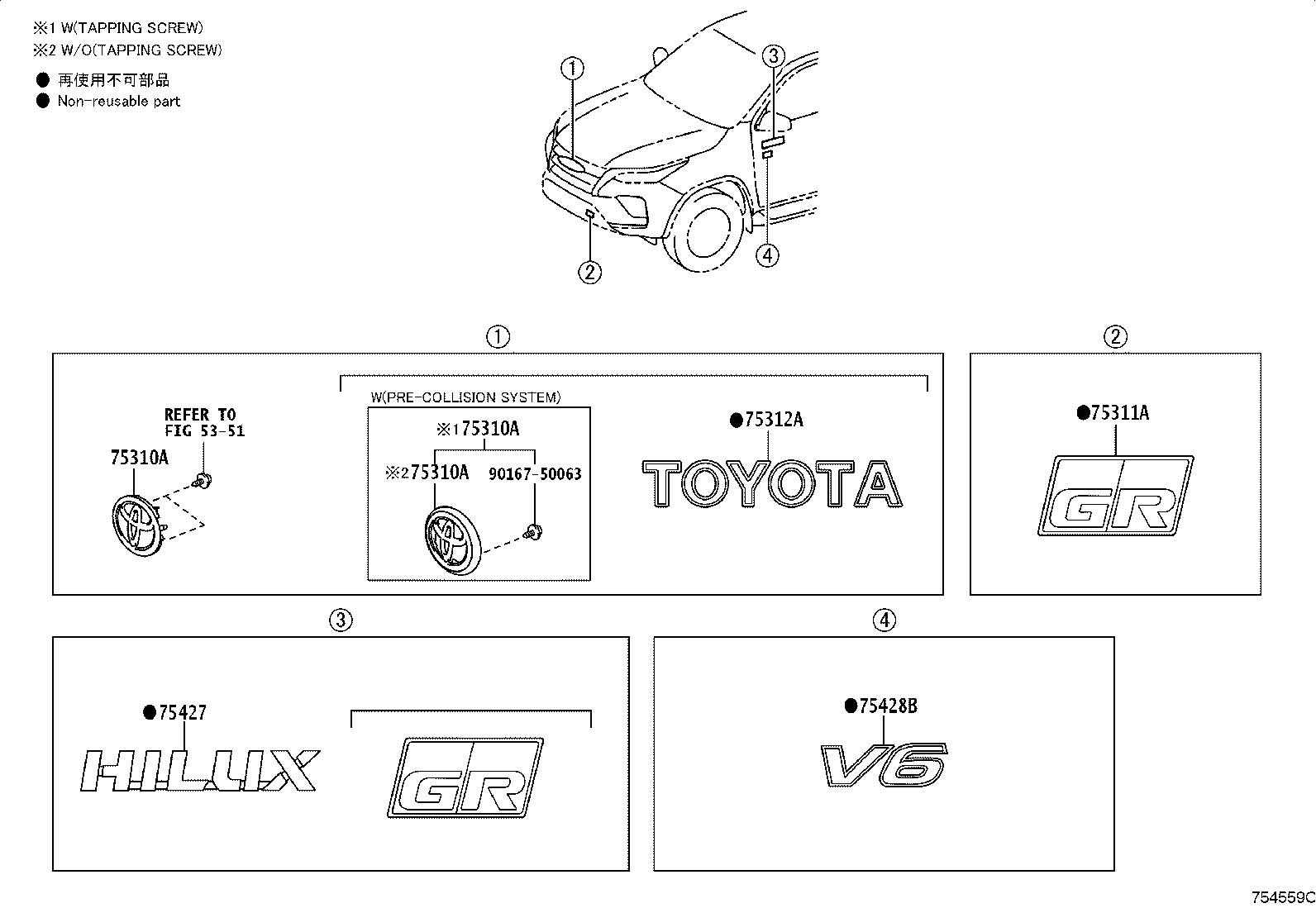 ※1 W(TAPPING SCREW)
※2 W/O(TAPPING SCREW)
● 再使用不可部品
● Non-reusable part

①
③
②
④

①
REFER TO
FIG 53-51
75310A
W(PRE-COLLISION SYSTEM)
※1 75310A
※2 75310A
90167-50063
●75312A
TOYOTA

②
●75311A
GR

③
●75427
HILUX
GR

④
●75428B
V6

754559C