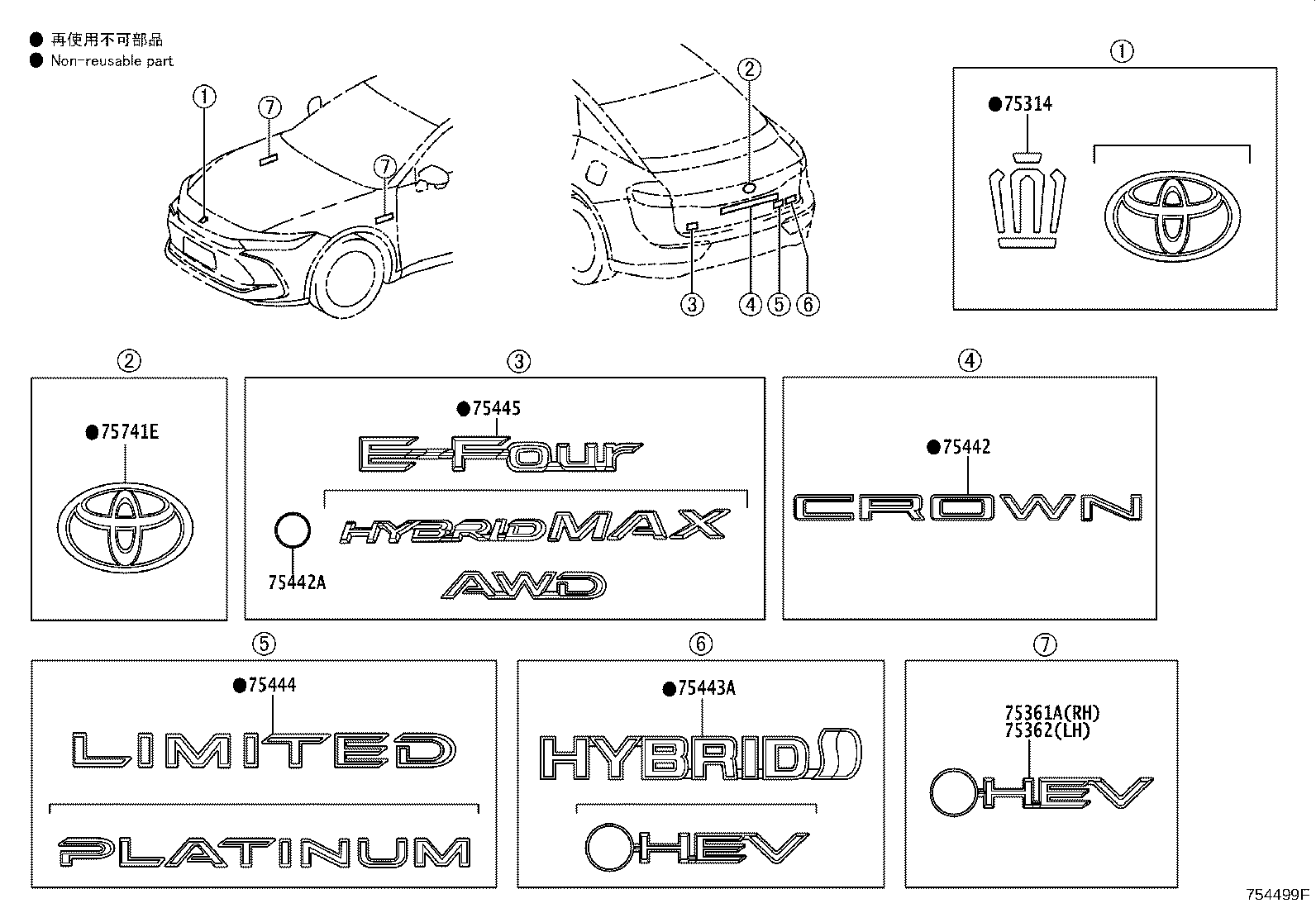 ● 再使用不可部品
● Non-reusable part

①
⑦
⑦

②

③ ④ ⑤ ⑥

①
●75314

②
●75741E

③
●75445
E-Four
HYBRID MAX
AWD
75442A

④
●75442
CROWN

⑤
●75444
LIMITED
PLATINUM

⑥
●75443A
HYBRID
HEV

⑦
75361A(RH)
75362(LH)
HEV

754499F