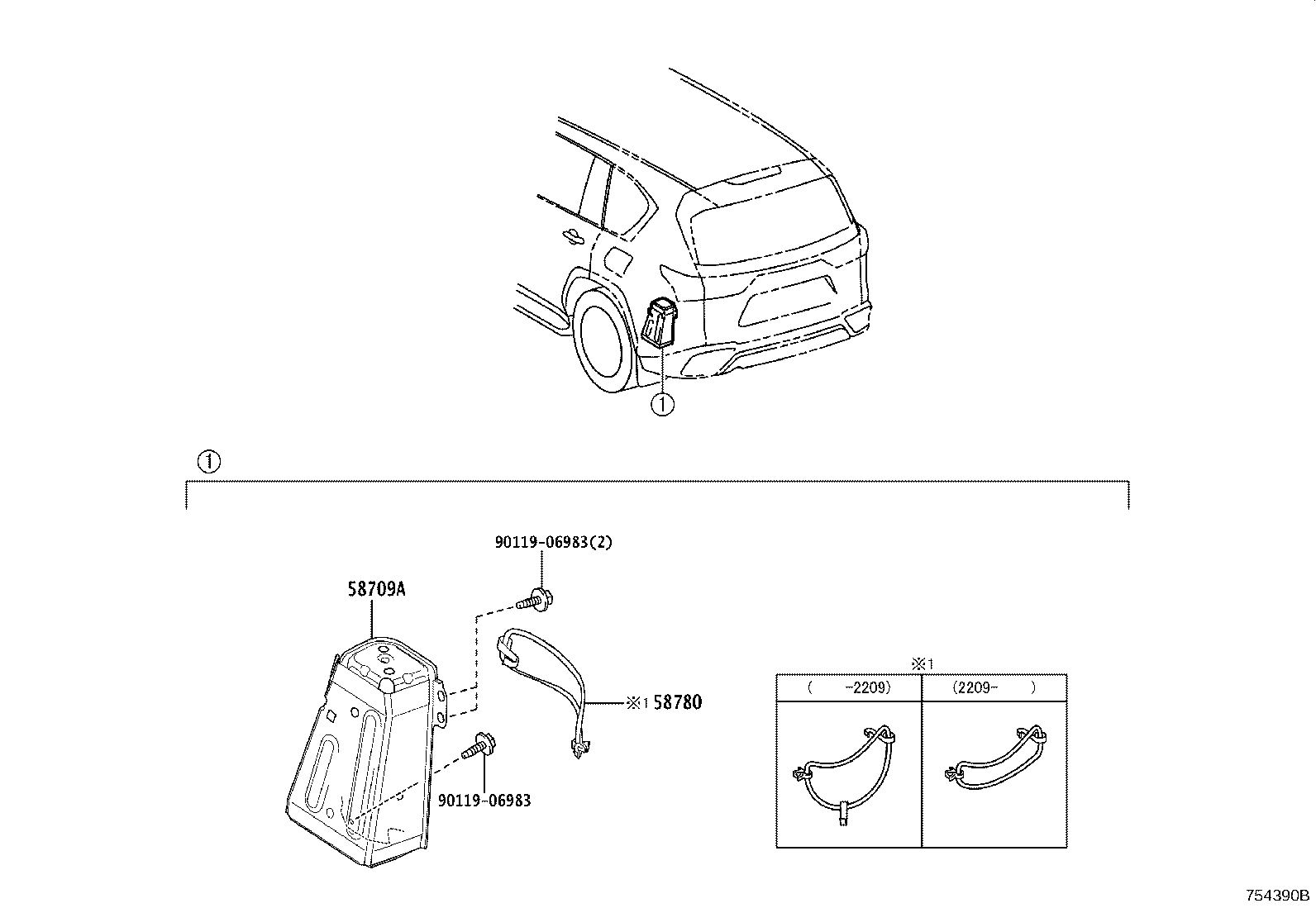 ①

①

90119-06983(2)

58709A

※1 58780

90119-06983

※1

| (  -2209) | (2209-  ) |
|---|---|
|  |  |

754390B