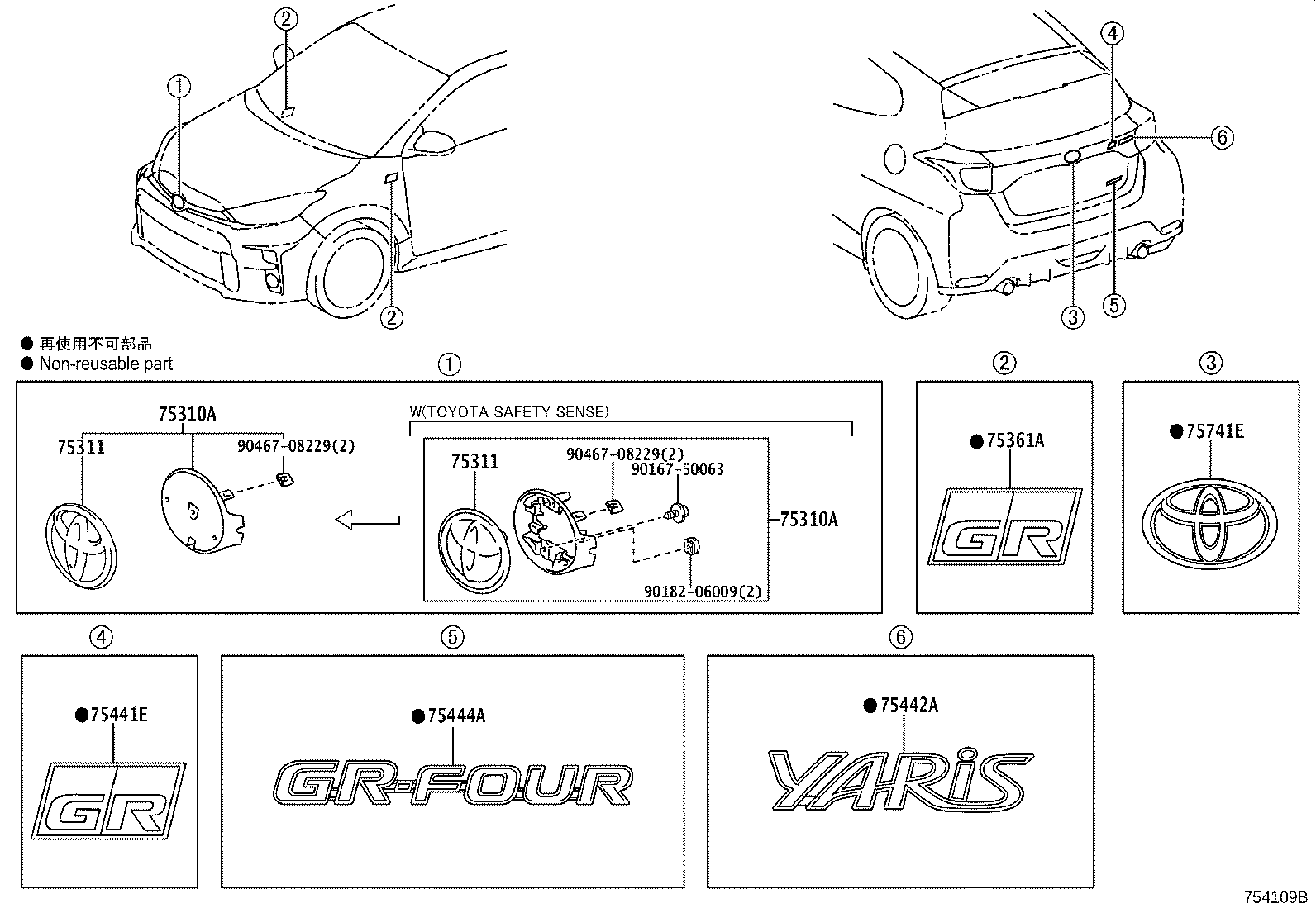 ②
①
②
④
⑥
③
⑤

● 再使用不可部品
● Non-reusable part

①
75310A
75311
90467-08229(2)
W(TOYOTA SAFETY SENSE)
75311
90467-08229(2)
90167-50063
75310A
90182-06009(2)

②
●75361A
GR

③
●75741E

④
●75441E
GR

⑤
●75444A
GR-FOUR

⑥
●75442A
YARiS

754109B