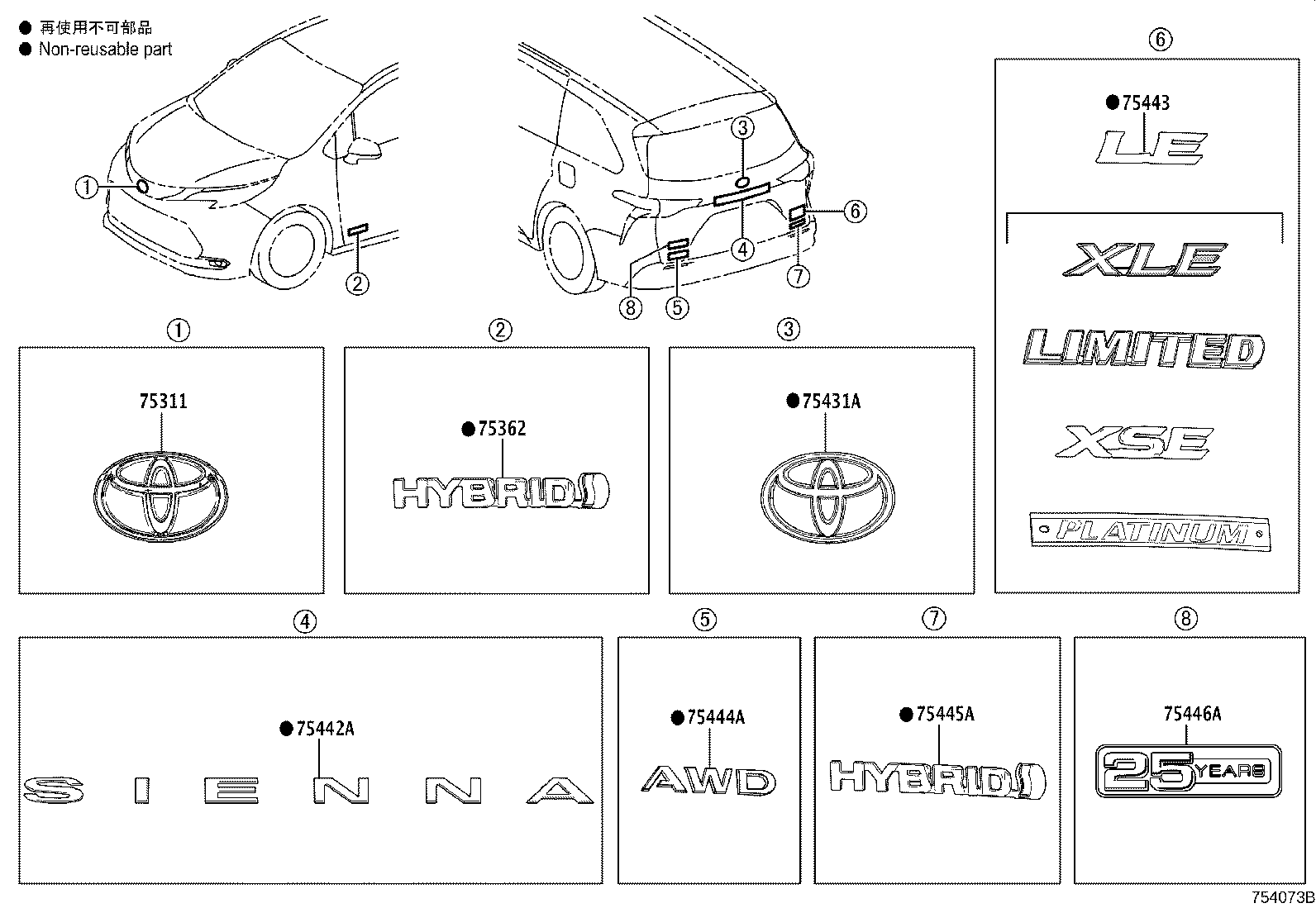 ● 再使用不可部品
● Non-reusable part

①
②
③
④
⑤
⑥
⑦
⑧

①
75311

②
●75362
HYBRID

③
●75431A

⑥
●75443
LE
XLE
LIMITED
XSE
PLATINUM

④
●75442A
SIENNA

⑤
●75444A
AWD

⑦
●75445A
HYBRID

⑧
75446A
25 YEARS

754073B