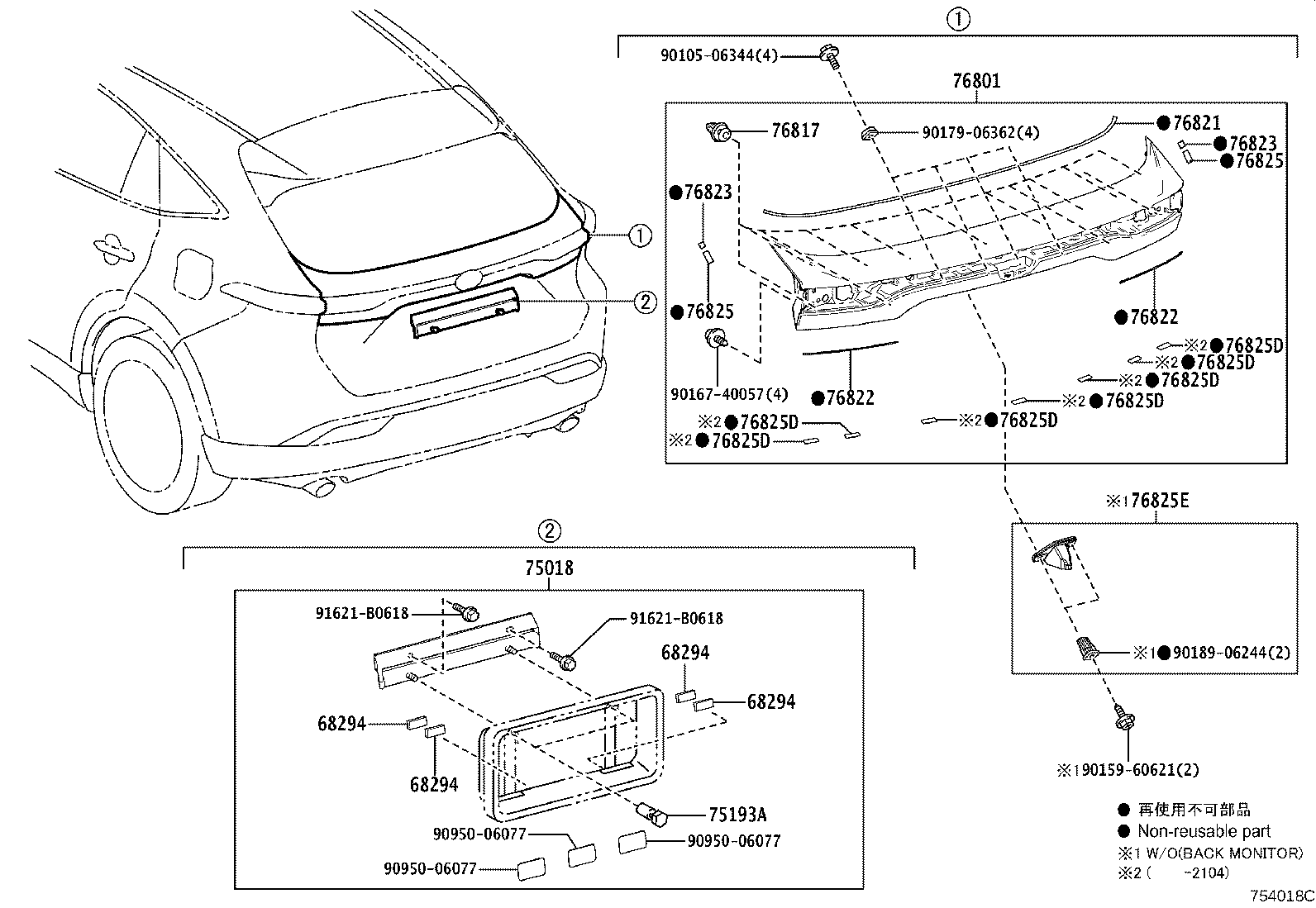 ①

②

①

90105-06344(4)

76801

76817

90179-06362(4)

●76821

●76823

●76825

●76823

●76825

90167-40057(4)

●76822

●76822

※2●76825D

※2●76825D

※2●76825D

※2●76825D

※2●76825D

※2●76825D

※2●76825D

※1 76825E

※1●90189-06244(2)

※1 90159-60621(2)

②

75018

91621-B0618

91621-B0618

68294

68294

68294

68294

75193A

90950-06077

90950-06077

90950-06077

● 再使用不可部品
● Non-reusable part
※1 W/O(BACK MONITOR)
※2 ( -2104)

754018C