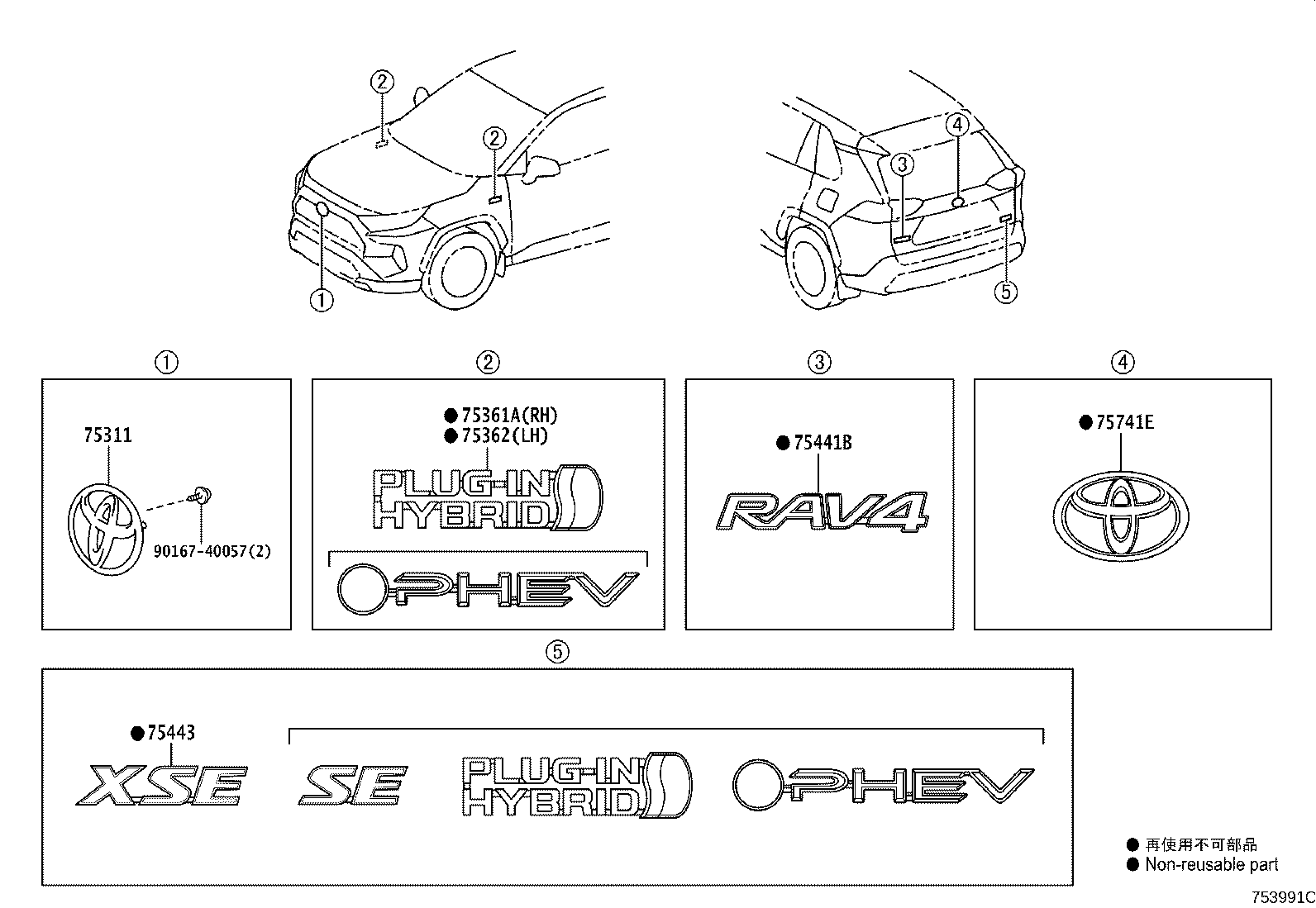 ②
②
①
④
③
⑤

①
75311
90167-40057(2)

②
● 75361A(RH)
● 75362(LH)
PLUG-IN
HYBRID
PHEV

③
● 75441B
RAV4

④
● 75741E

⑤
● 75443
XSE
SE
PLUG-IN
HYBRID
PHEV

● 再使用不可部品
● Non-reusable part

753991C