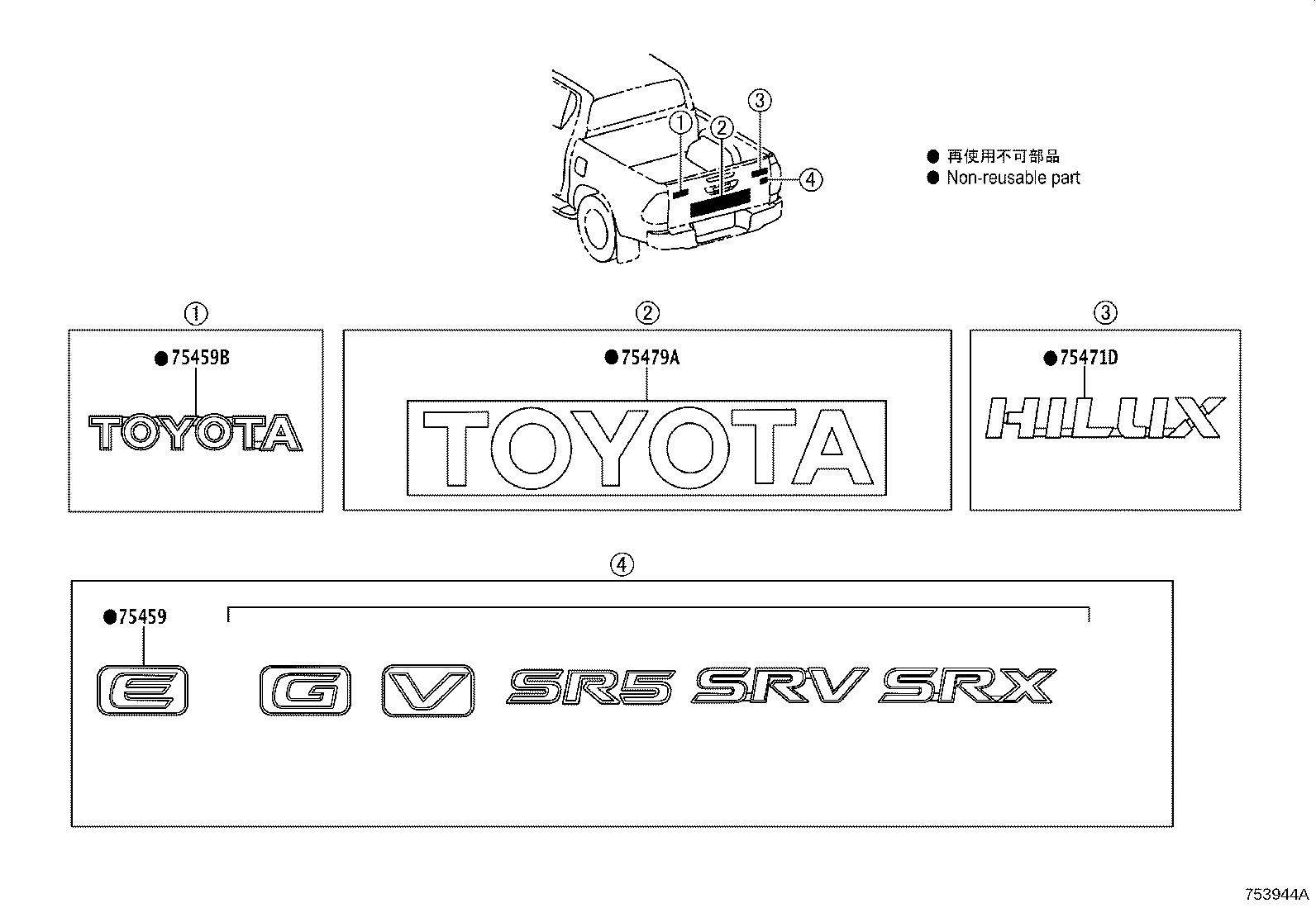 ①
②
③
④

● 再使用不可部品
● Non-reusable part

①
●75459B
TOYOTA

②
●75479A
TOYOTA

③
●75471D
HILUX

④
●75459
E
G
V
SR5
SRV
SRX

753944A