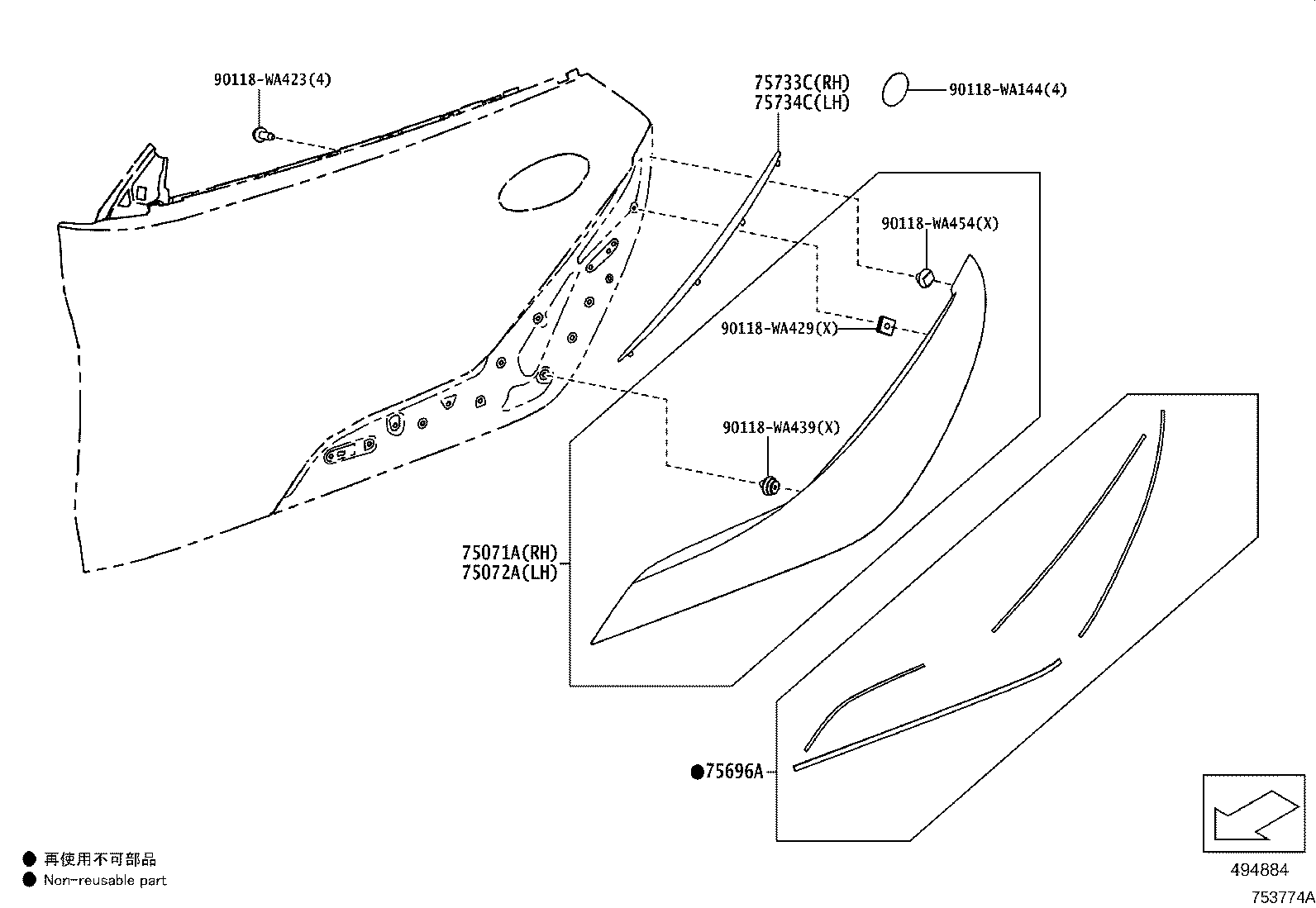 90118-WA423(4)

75733C(RH)
75734C(LH)

90118-WA144(4)

90118-WA454(X)

90118-WA429(X)

90118-WA439(X)

75071A(RH)
75072A(LH)

●75696A

● 再使用不可部品
● Non-reusable part

494884

753774A