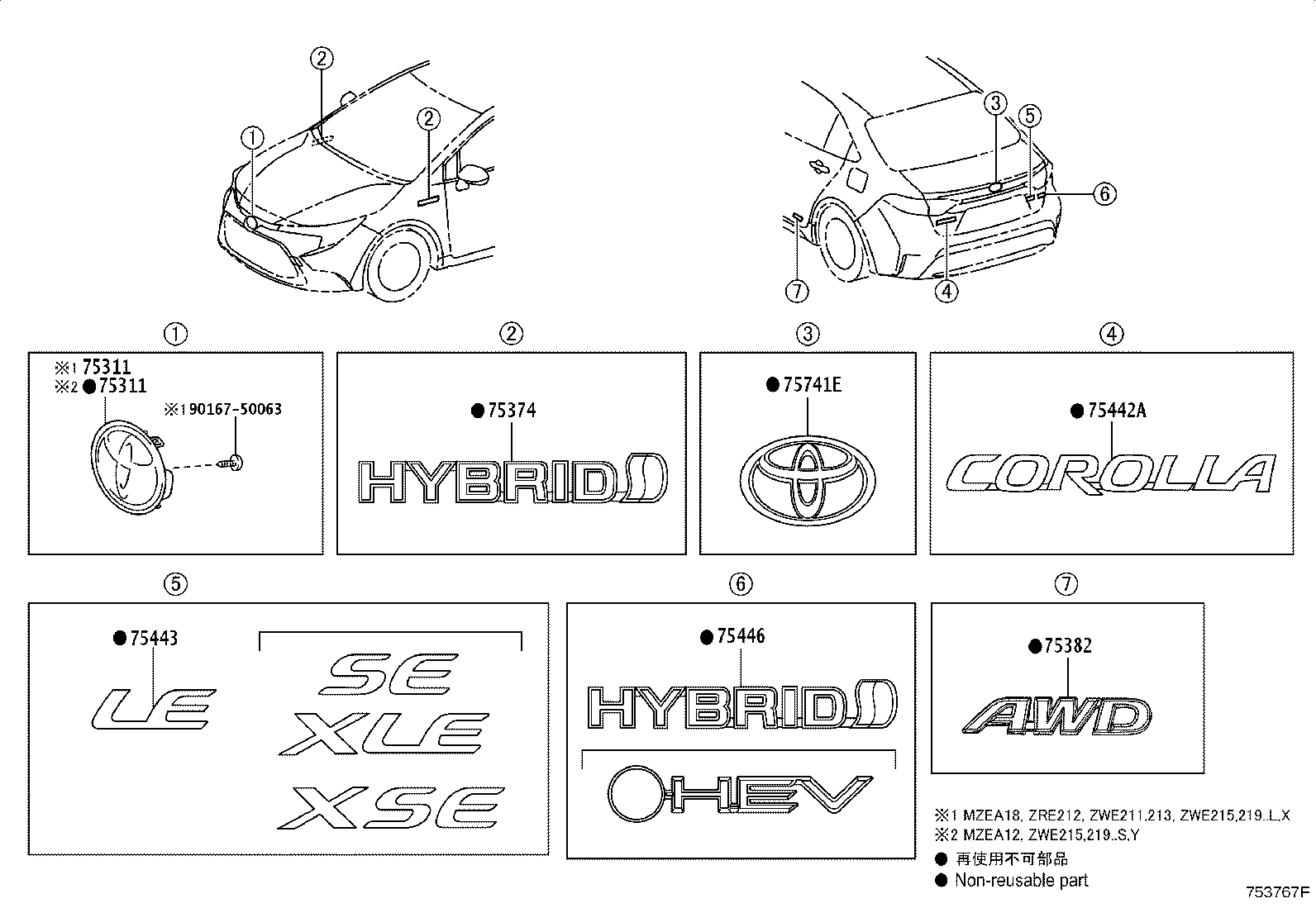 ②
①
②
③
⑤
⑥
⑦
④

①
※1 75311
※2 ●75311
※1 90167-50063

②
●75374
HYBRID

③
●75741E

④
●75442A
COROLLA

⑤
●75443
LE
SE
XLE
XSE

⑥
●75446
HYBRID
HEV

⑦
●75382
AWD

※1 MZEA18, ZRE212, ZWE211,213, ZWE215,219..L,X
※2 MZEA12, ZWE215,219..S,Y
● 再使用不可部品
● Non-reusable part

753767F