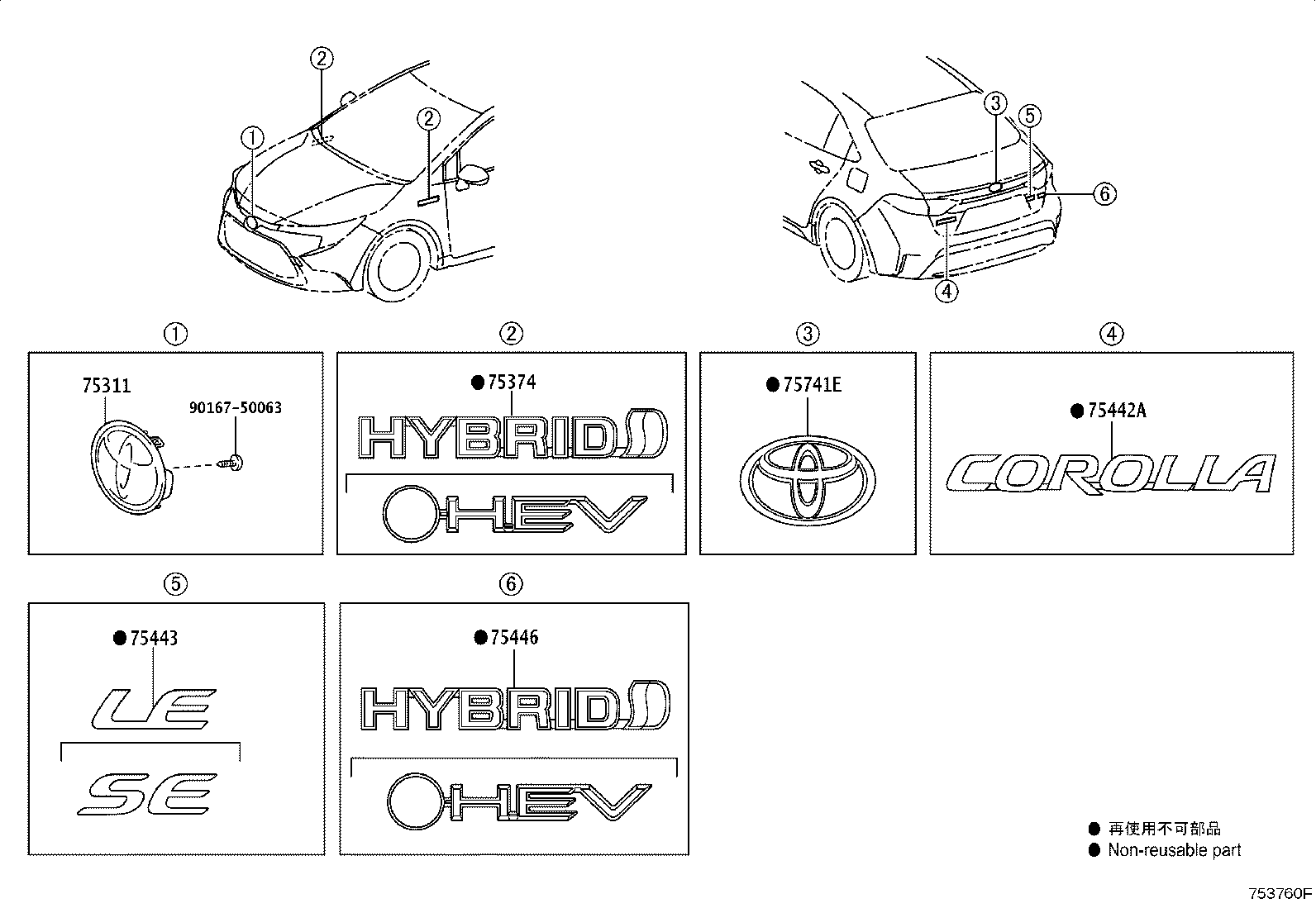 ②
①
②
③
⑤
⑥
④

①
75311
90167-50063

②
●75374
HYBRID
HEV

③
●75741E

④
●75442A
COROLLA

⑤
●75443
LE
SE

⑥
●75446
HYBRID
HEV

● 再使用不可部品
● Non-reusable part

753760F