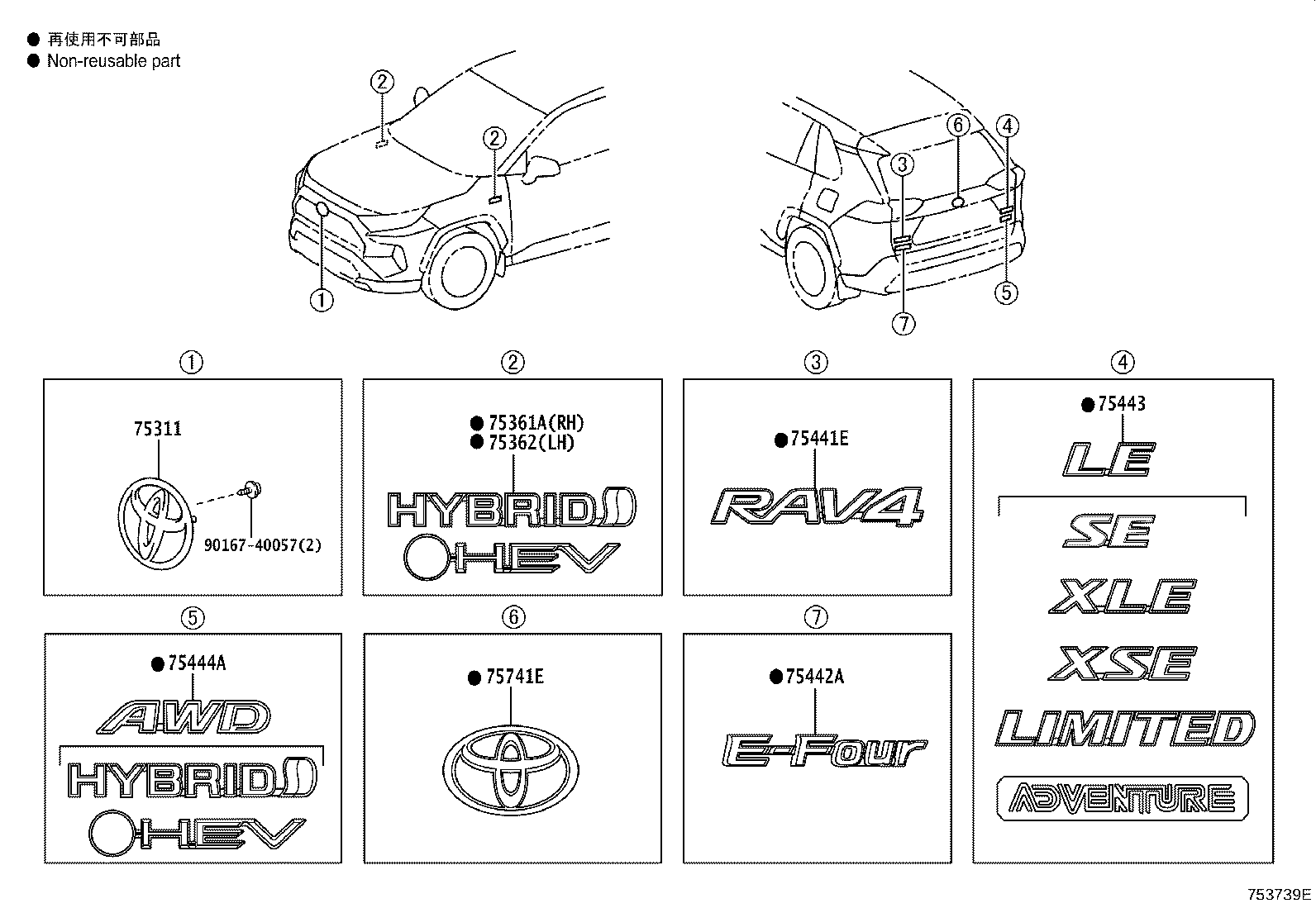 ● 再使用不可部品
● Non-reusable part

②
②
①
⑥
④
③
⑤
⑦

①
75311
90167-40057(2)

②
●75361A(RH)
●75362(LH)
HYBRID
HEV

③
●75441E
RAV4

④
●75443
LE
SE
XLE
XSE
LIMITED
ADVENTURE

⑤
●75444A
AWD
HYBRID
HEV

⑥
●75741E

⑦
●75442A
E-Four

753739E