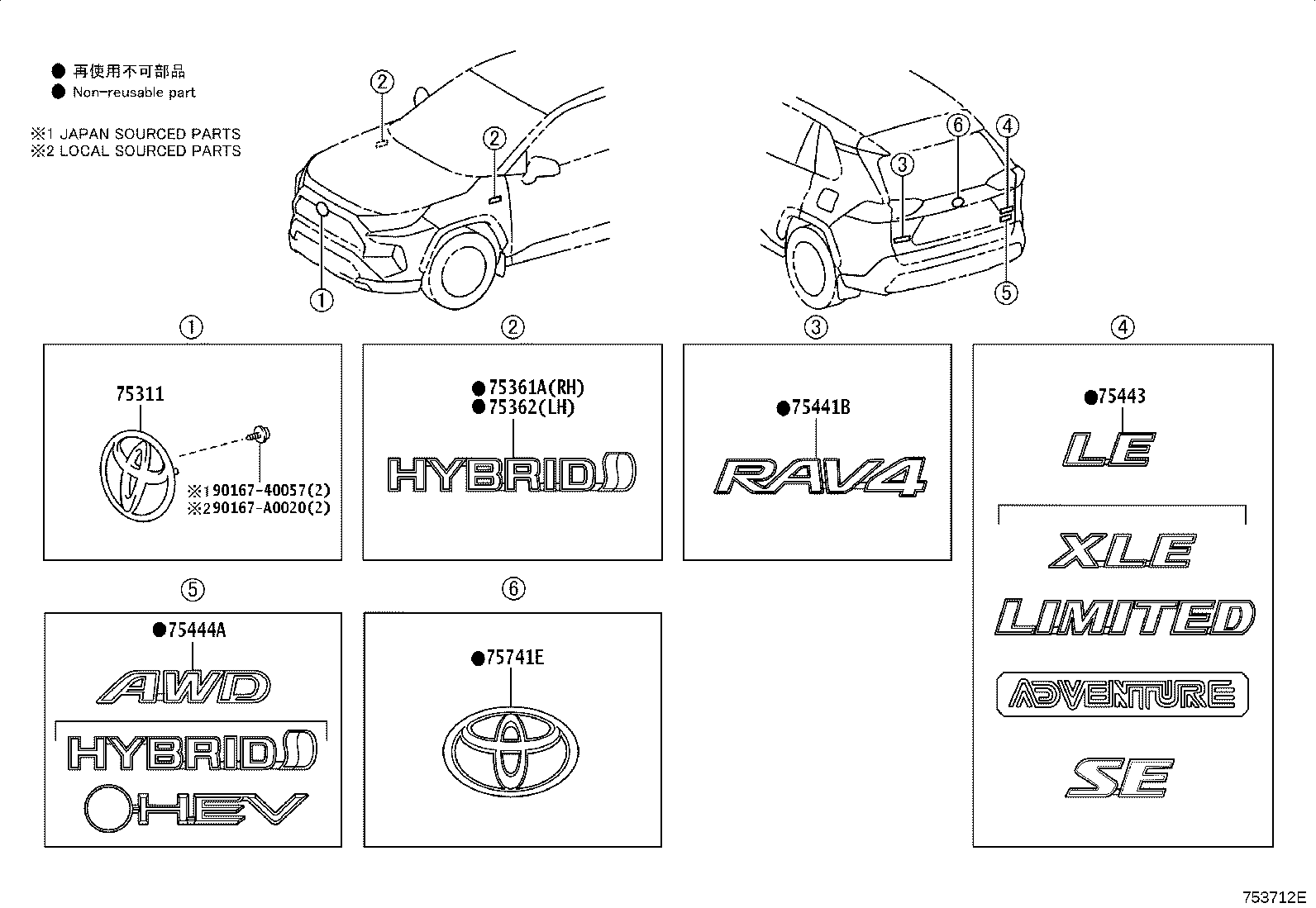 ● 再使用不可部品
● Non-reusable part

※1 JAPAN SOURCED PARTS
※2 LOCAL SOURCED PARTS

2
2
1
6
4
3
5

1
75311
※1 90167-40057(2)
※2 90167-A0020(2)

2
●75361A(RH)
●75362(LH)
HYBRID

3
●75441B
RAV4

4
●75443
LE
XLE
LIMITED
ADVENTURE
SE

5
●75444A
AWD
HYBRID
HEV

6
●75741E

753712E