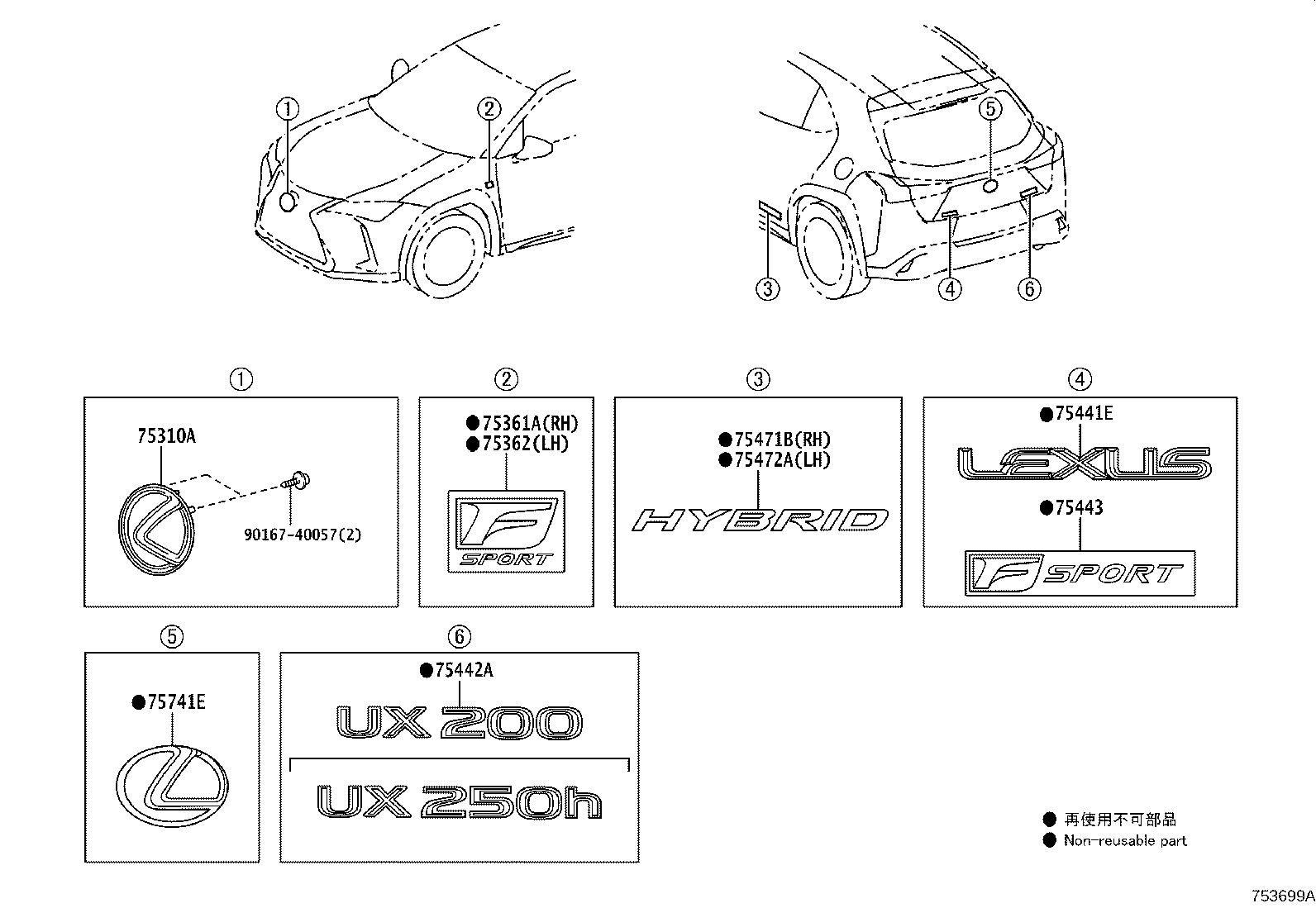 ①
②
⑤
③
④
⑥

①
75310A
90167-40057(2)

②
●75361A(RH)
●75362(LH)
F SPORT

③
●75471B(RH)
●75472A(LH)
HYBRID

④
●75441E
LEXUS
●75443
F SPORT

⑤
●75741E

⑥
●75442A
UX 200
UX 250h

● 再使用不可部品
● Non-reusable part

753699A