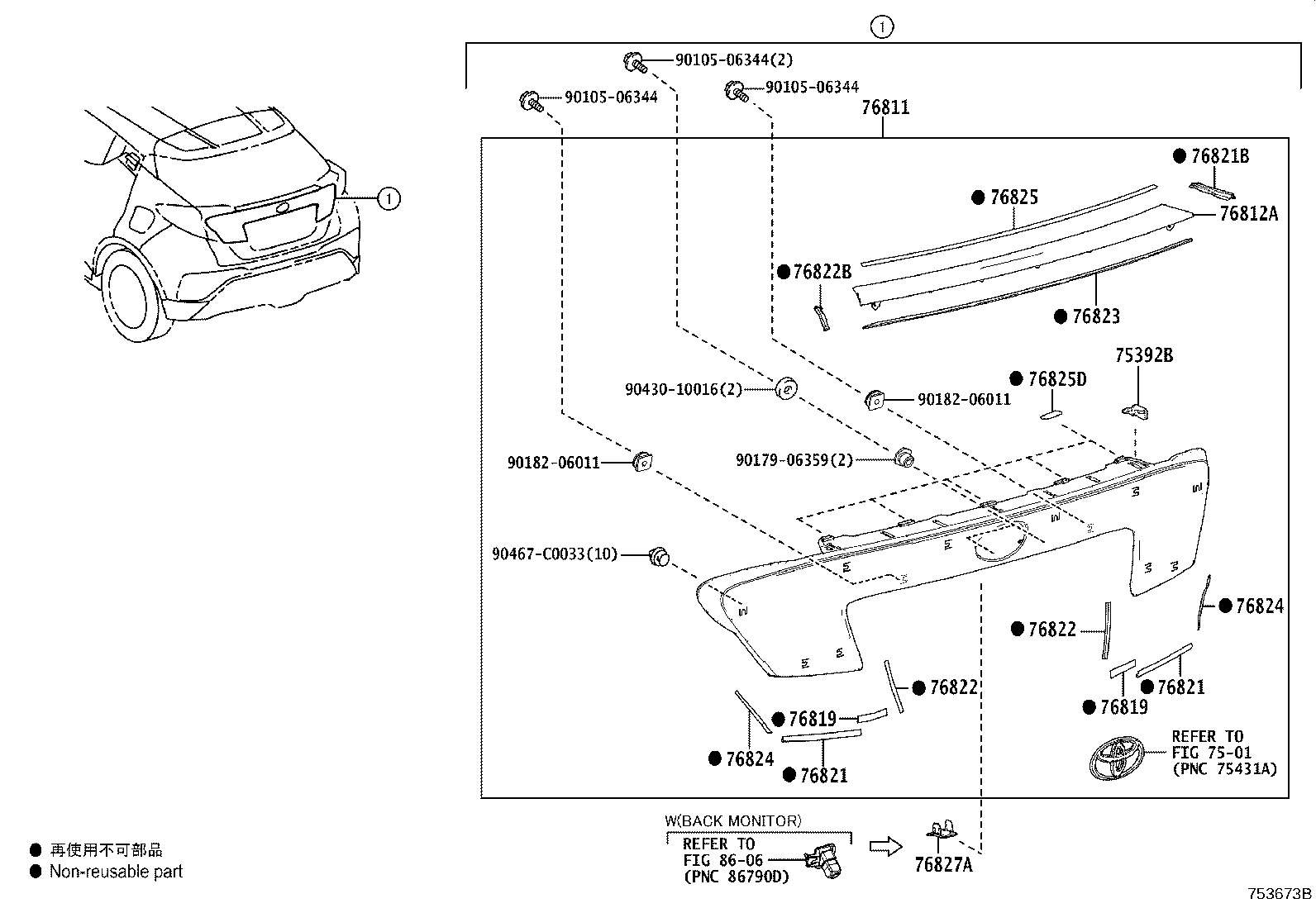 1

1

90105-06344(2)

90105-06344

90105-06344

76811

●76821B

●76825

76812A

●76822B

●76823

75392B

●76825D

90430-10016(2)

90182-06011

90182-06011

90179-06359(2)

90467-C0033(10)

●76824

●76822

●76822

●76821

●76819

●76819

●76824

●76821

REFER TO
FIG 75-01
(PNC 75431A)

W(BACK MONITOR)
REFER TO
FIG 86-06
(PNC 86790D)

76827A

● 再使用不可部品
● Non-reusable part

753673B