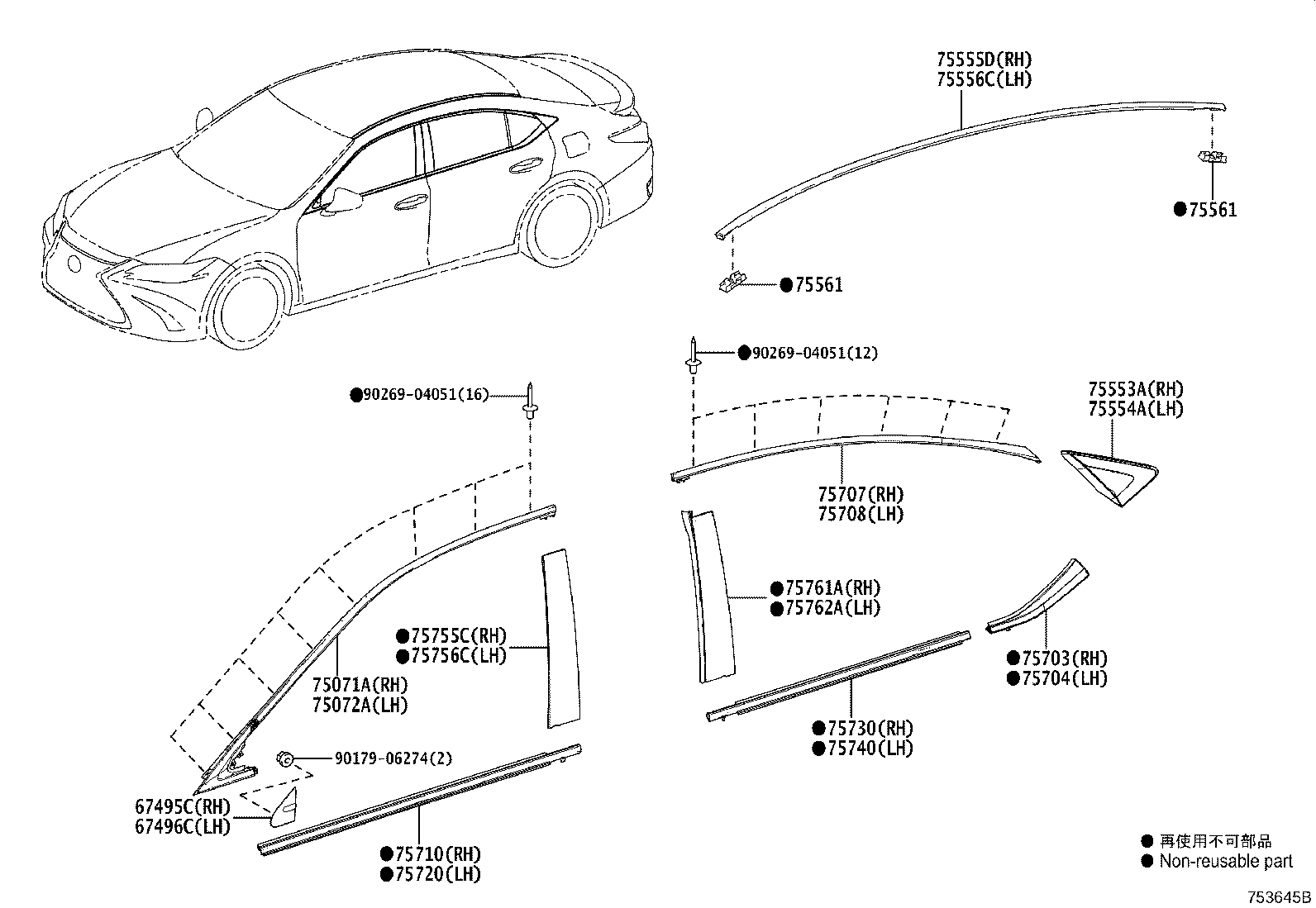 75555D(RH)
75556C(LH)

●75561

●75561

●90269-04051(12)

●90269-04051(16)

75553A(RH)
75554A(LH)

75707(RH)
75708(LH)

●75761A(RH)
●75762A(LH)

●75755C(RH)
●75756C(LH)

75071A(RH)
75072A(LH)

●75703(RH)
●75704(LH)

●75730(RH)
●75740(LH)

90179-06274(2)

67495C(RH)
67496C(LH)

●75710(RH)
●75720(LH)

● 再使用不可部品
● Non-reusable part

753645B