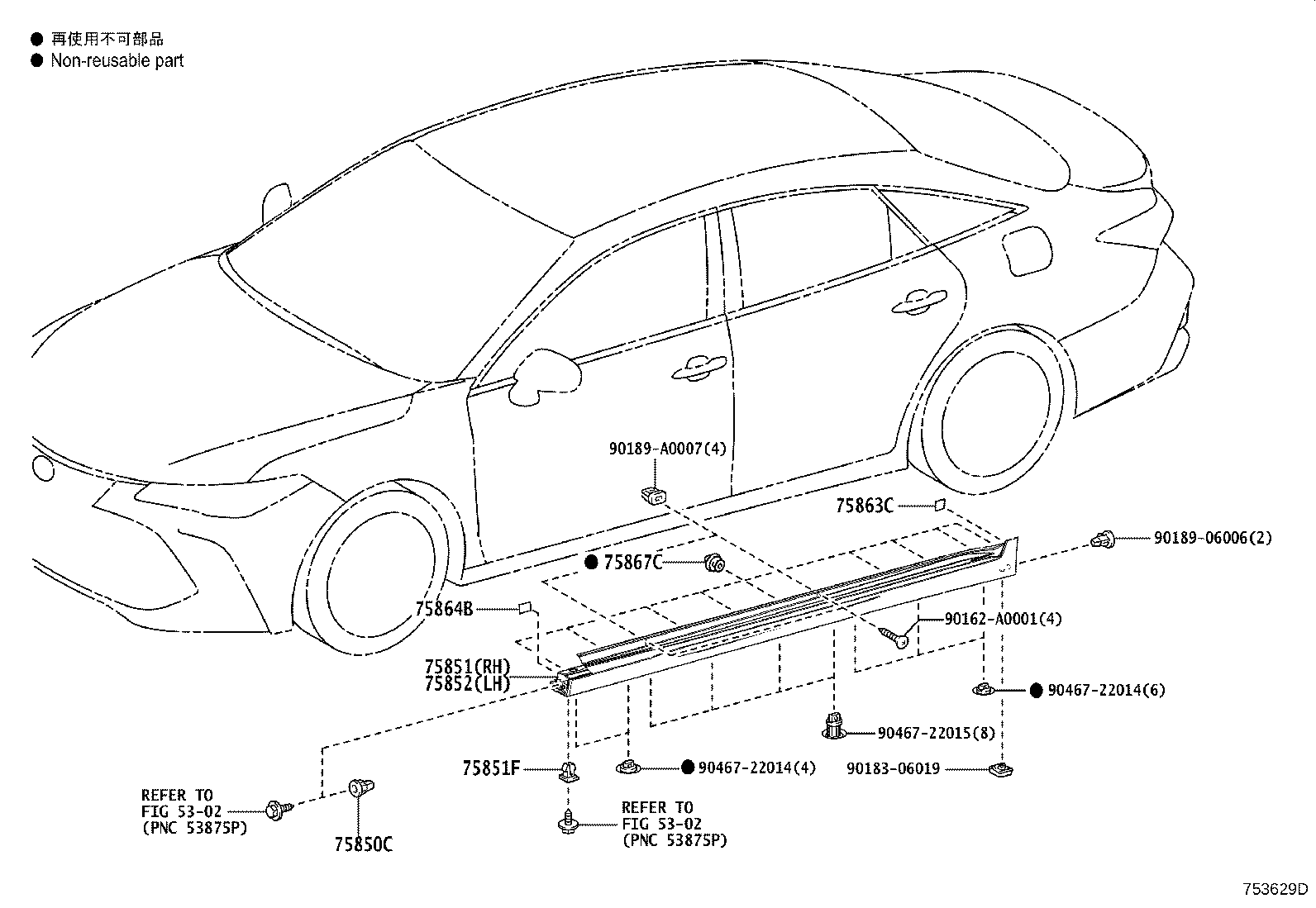 ● 再使用不可部品
● Non-reusable part

90189-A0007(4)

75863C

90189-06006(2)

● 75867C

75864B

90162-A0001(4)

75851(RH)
75852(LH)

● 90467-22014(6)

90467-22015(8)

75851F

● 90467-22014(4)

90183-06019

REFER TO
FIG 53-02
(PNC 53875P)

75850C

REFER TO
FIG 53-02
(PNC 53875P)

753629D