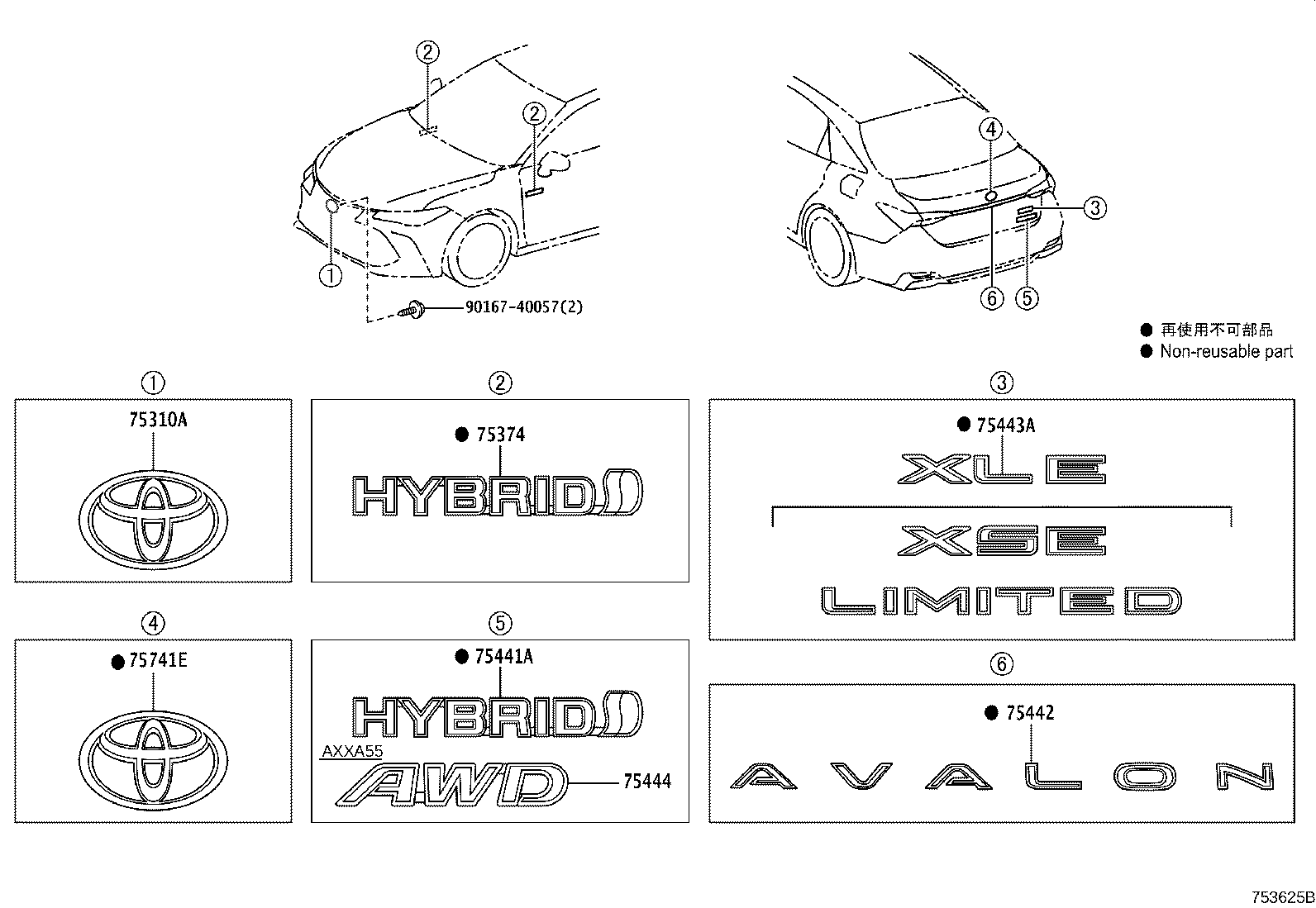 ②
②
①
90167-40057(2)
④
③
⑥
⑤
● 再使用不可部品
● Non-reusable part

①
75310A

②
● 75374
HYBRID

③
● 75443A
XLE
XSE
LIMITED

④
● 75741E

⑤
● 75441A
HYBRID
AXXA55
AWD
75444

⑥
● 75442
AVALON

753625B