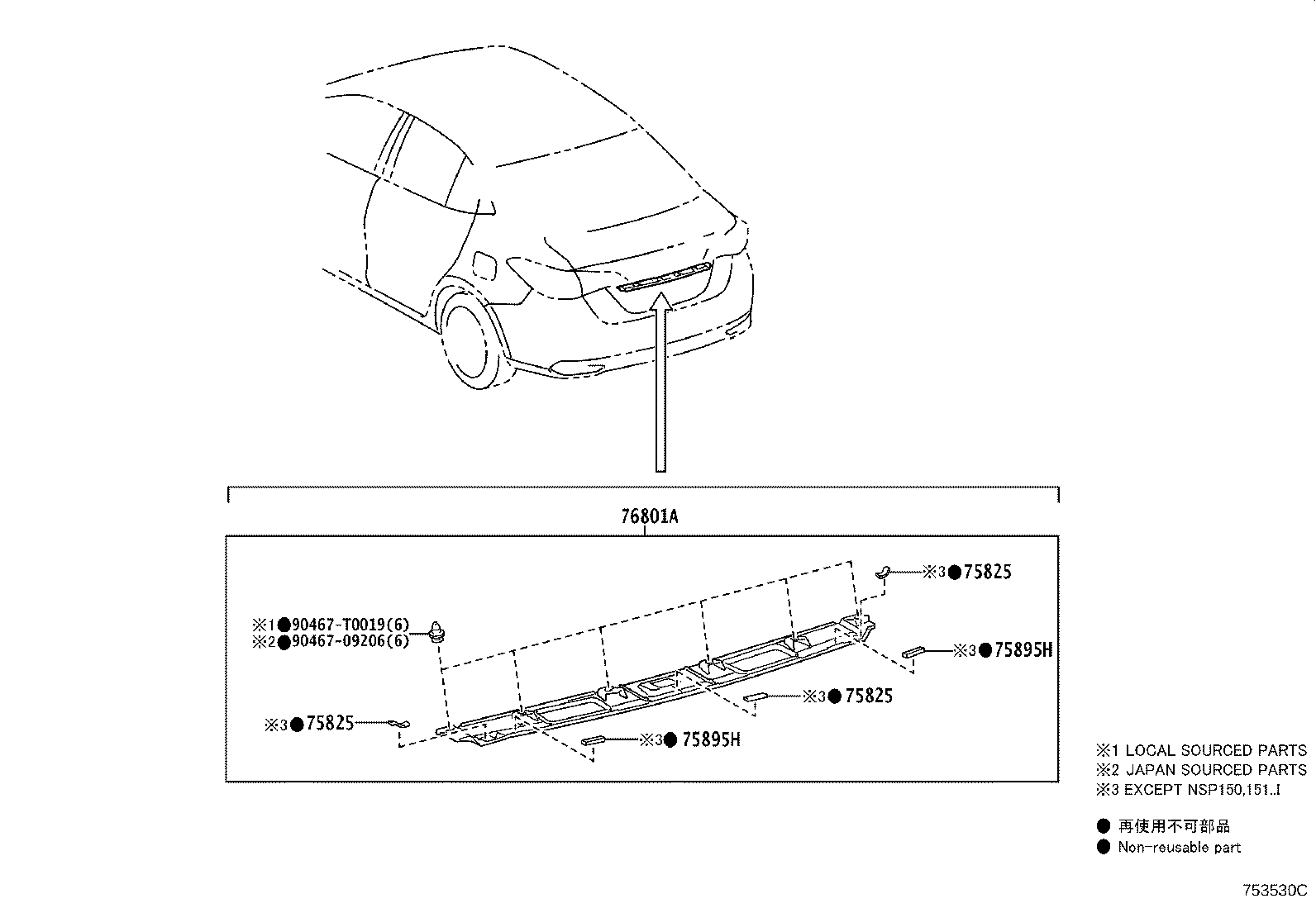 76801A

※3●75825

※1●90467-T0019(6)
※2●90467-09206(6)

※3●75895H

※3●75825

※3●75825

※3●75895H

※1 LOCAL SOURCED PARTS
※2 JAPAN SOURCED PARTS
※3 EXCEPT NSP150,151..I

● 再使用不可部品
● Non-reusable part

753530C