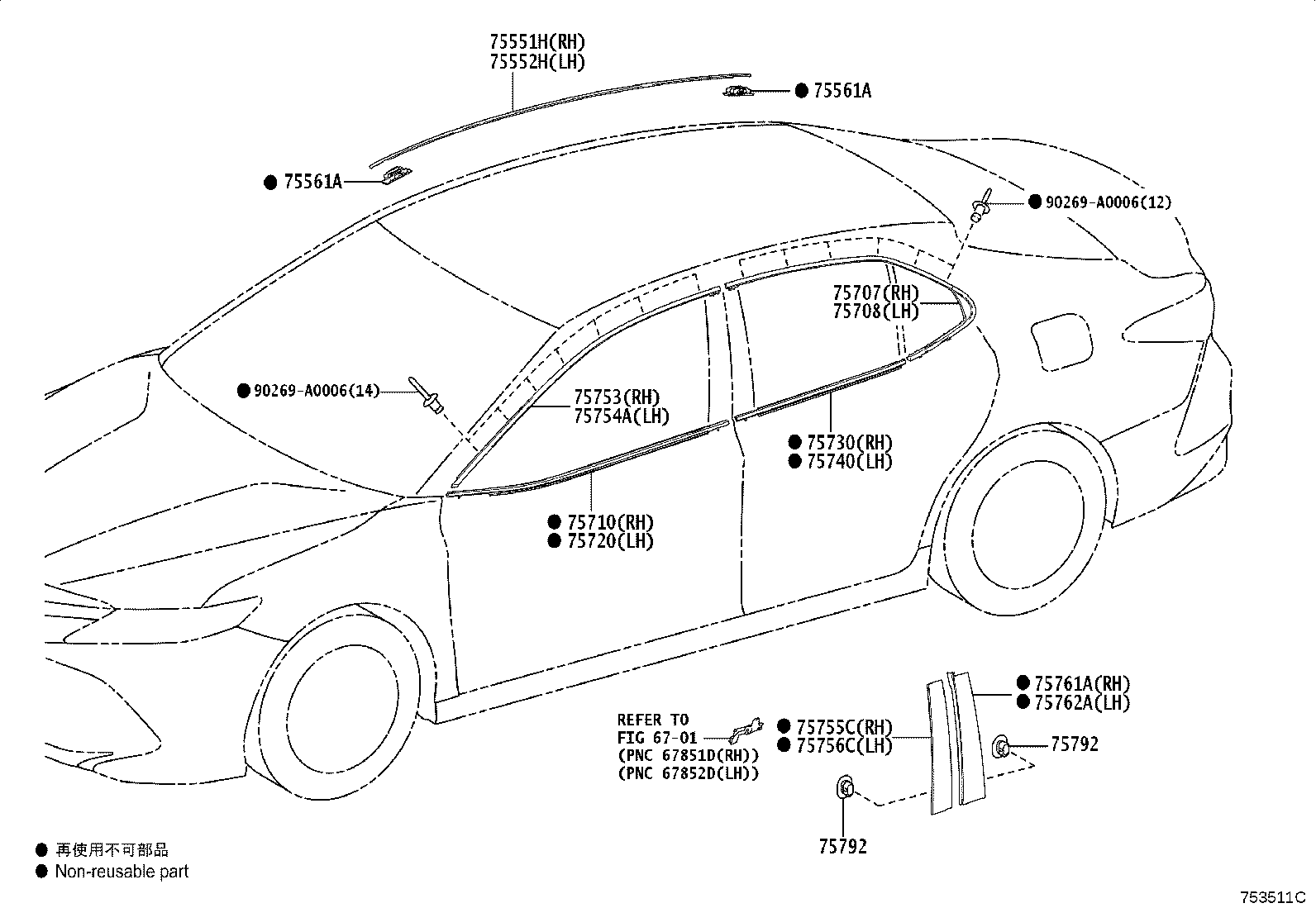 75551H(RH)
75552H(LH)

● 75561A

● 75561A

● 90269-A0006(12)

75707(RH)
75708(LH)

● 90269-A0006(14)

75753(RH)
75754A(LH)

● 75730(RH)
● 75740(LH)

● 75710(RH)
● 75720(LH)

● 75761A(RH)
● 75762A(LH)

REFER TO
FIG 67-01
(PNC 67851D(RH))
(PNC 67852D(LH))

● 75755C(RH)
● 75756C(LH)

75792

75792

● 再使用不可部品
● Non-reusable part

753511C