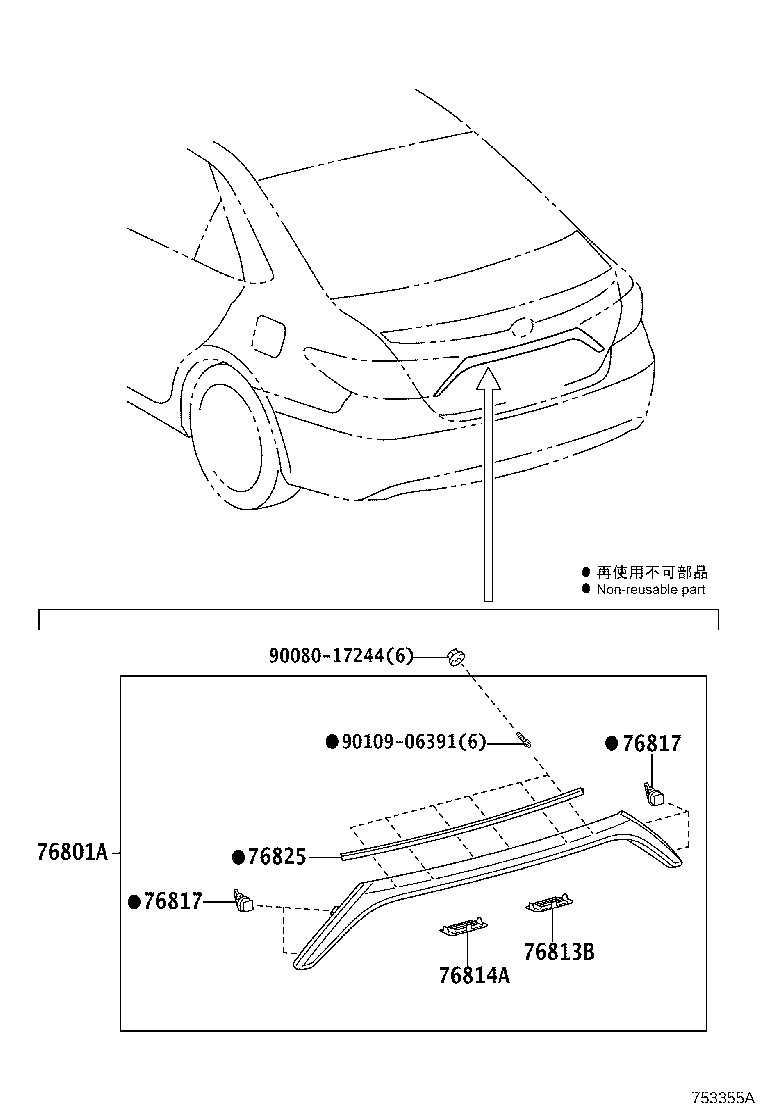 ● 再使用不可部品
● Non-reusable part

90080-17244(6)

●90109-06391(6)

●76817

76801A

●76825

●76817

76813B

76814A

753355A