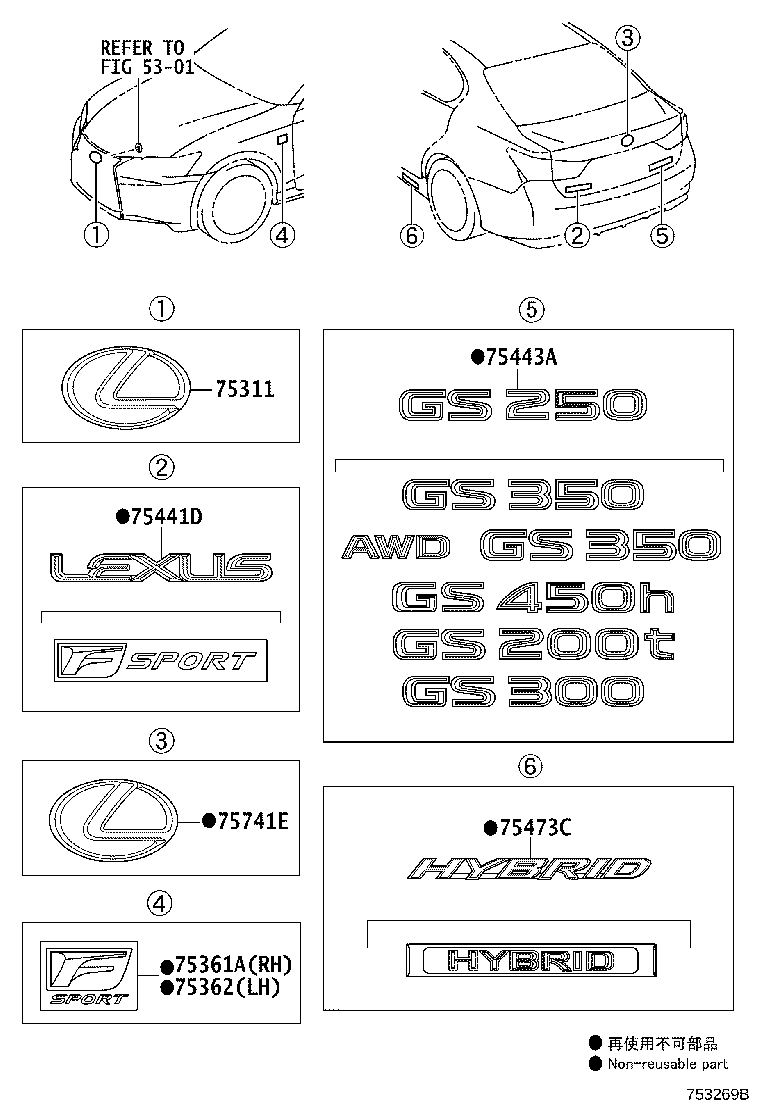 REFER TO
FIG 53-01

①
④
③
⑥
②
⑤

①
75311

②
●75441D
LEXUS
F SPORT

③
●75741E

④
F SPORT
●75361A(RH)
●75362(LH)

⑤
●75443A
GS 250
GS 350
AWD GS 350
GS 450h
GS 200t
GS 300

⑥
●75473C
HYBRID
HYBRID

● 再使用不可部品
● Non-reusable part

753269B