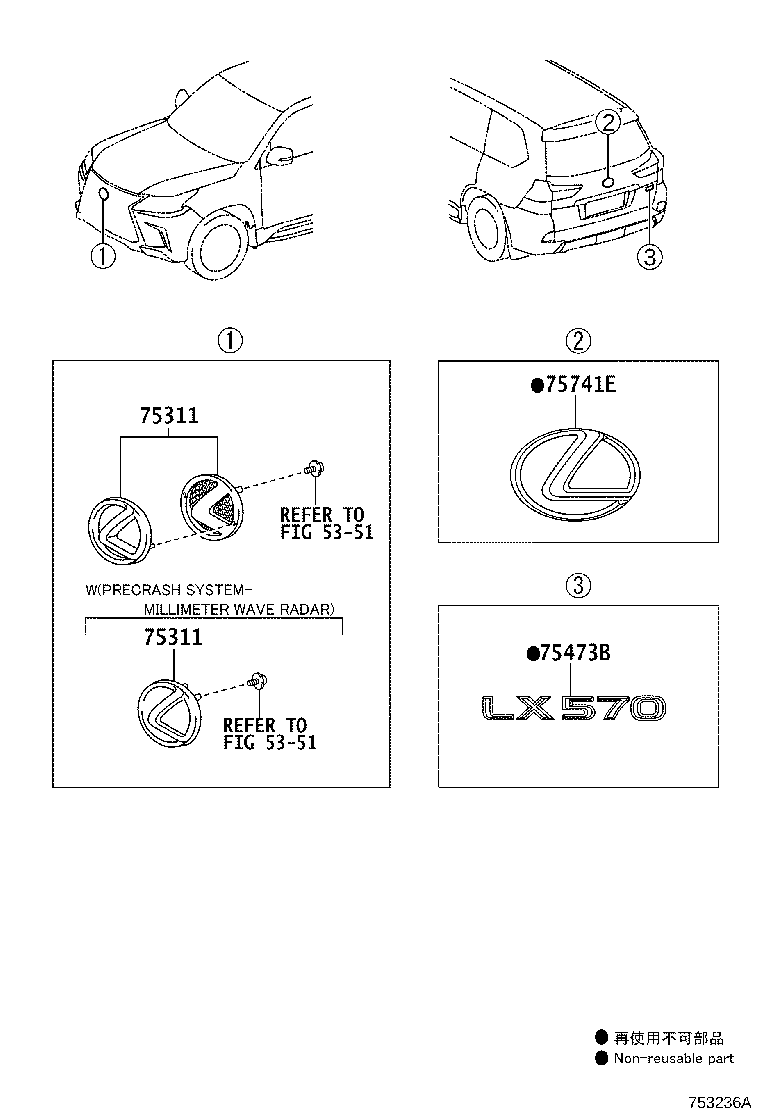 ①

②

③

①

75311

REFER TO
FIG 53-51

W(PRECRASH SYSTEM-
MILLIMETER WAVE RADAR)

75311

REFER TO
FIG 53-51

②

●75741E

③

●75473B

LX570

● 再使用不可部品
● Non-reusable part

753236A