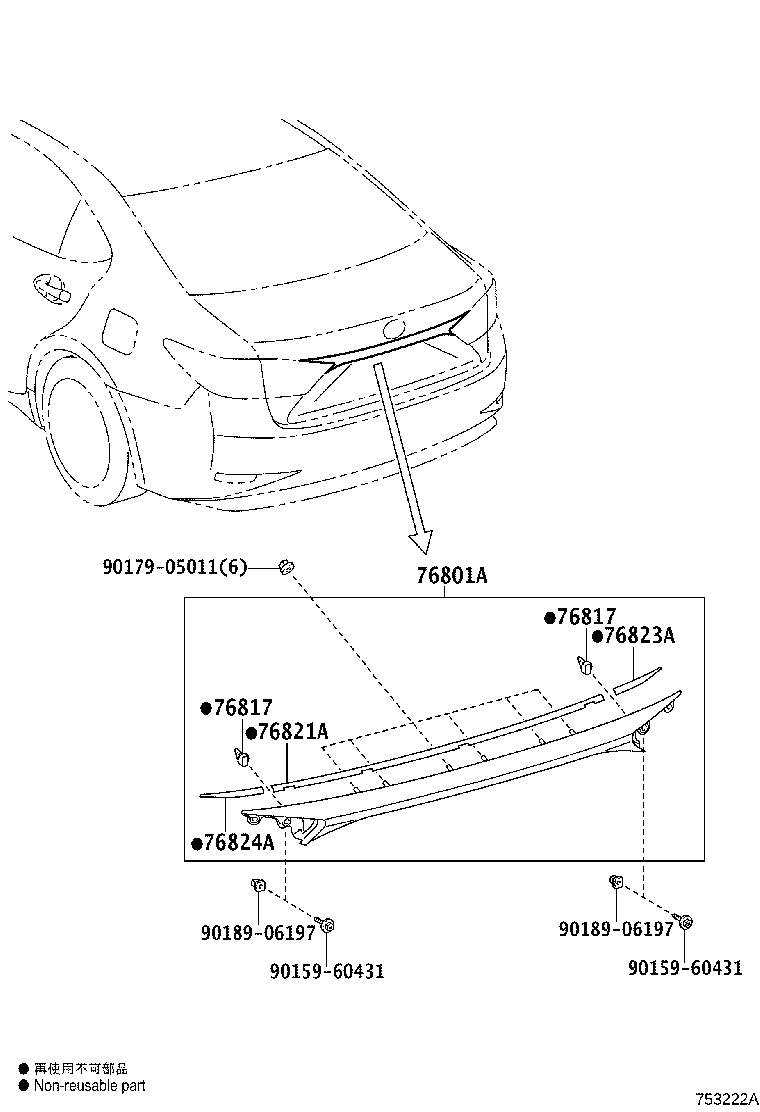 90179-05011(6)

76801A

●76817
●76823A

●76817
●76821A

●76824A

90189-06197
90159-60431

90189-06197
90159-60431

● 再使用不可部品
● Non-reusable part

753222A