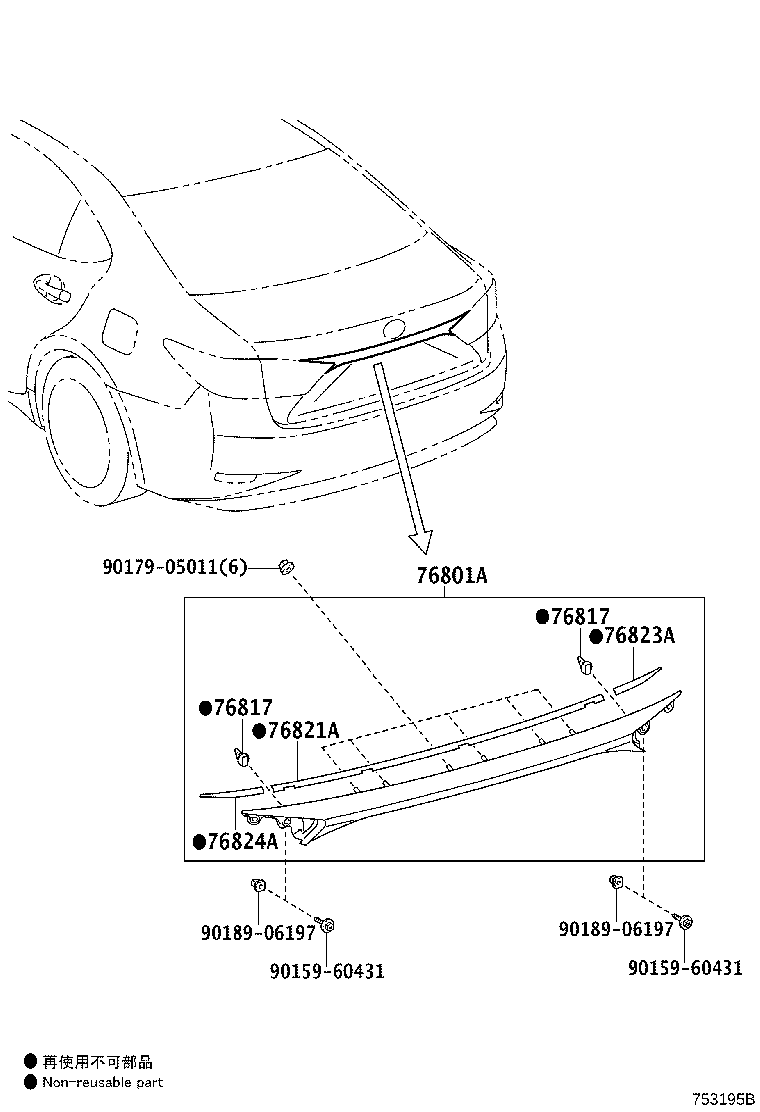 90179-05011(6)

76801A

●76817
●76823A

●76817
●76821A

●76824A

90189-06197
90159-60431

90189-06197
90159-60431

● 再使用不可部品
● Non-reusable part

753195B