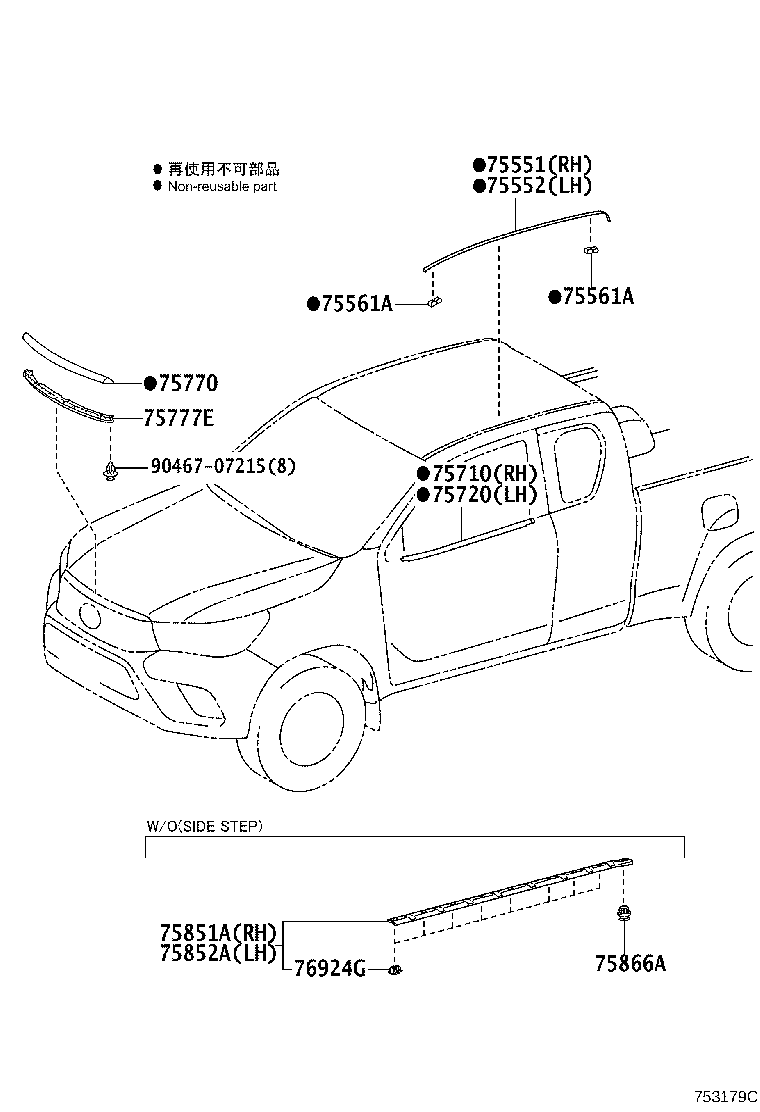 ● 再使用不可部品
● Non-reusable part

●75551(RH)
●75552(LH)

●75561A
●75561A

●75770
75777E
90467-07215(8)

●75710(RH)
●75720(LH)

W/O(SIDE STEP)

75851A(RH)
75852A(LH)
76924G
75866A

753179C