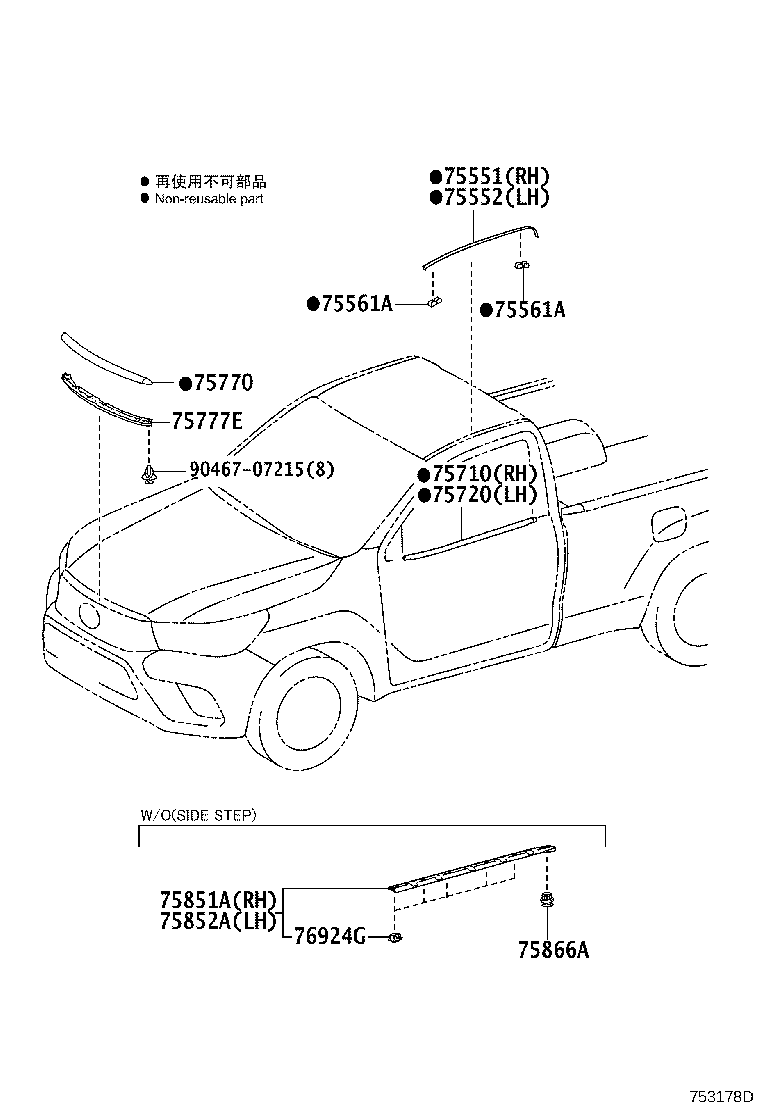 ● 再使用不可部品
● Non-reusable part

●75551(RH)
●75552(LH)

●75561A
●75561A

●75770
75777E
90467-07215(8)

●75710(RH)
●75720(LH)

W/O(SIDE STEP)

75851A(RH)
75852A(LH)
76924G
75866A

753178D